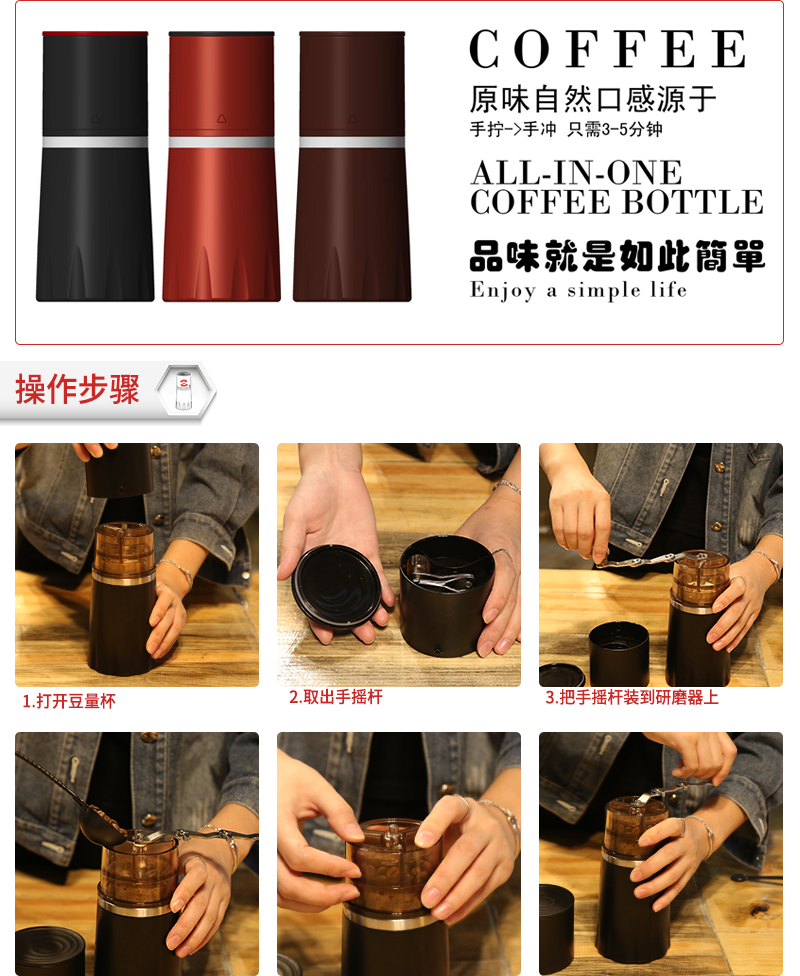 COFFEE
原味自然口感源于
手拧->手冲 只需3-5分钟

ALL-IN-ONE
COFFEE BOTTLE
品味就是如此簡單
Enjoy a simple life

操作步骤

1.打开豆量杯

2.取出手摇杆

3.把手摇杆装到研磨器上