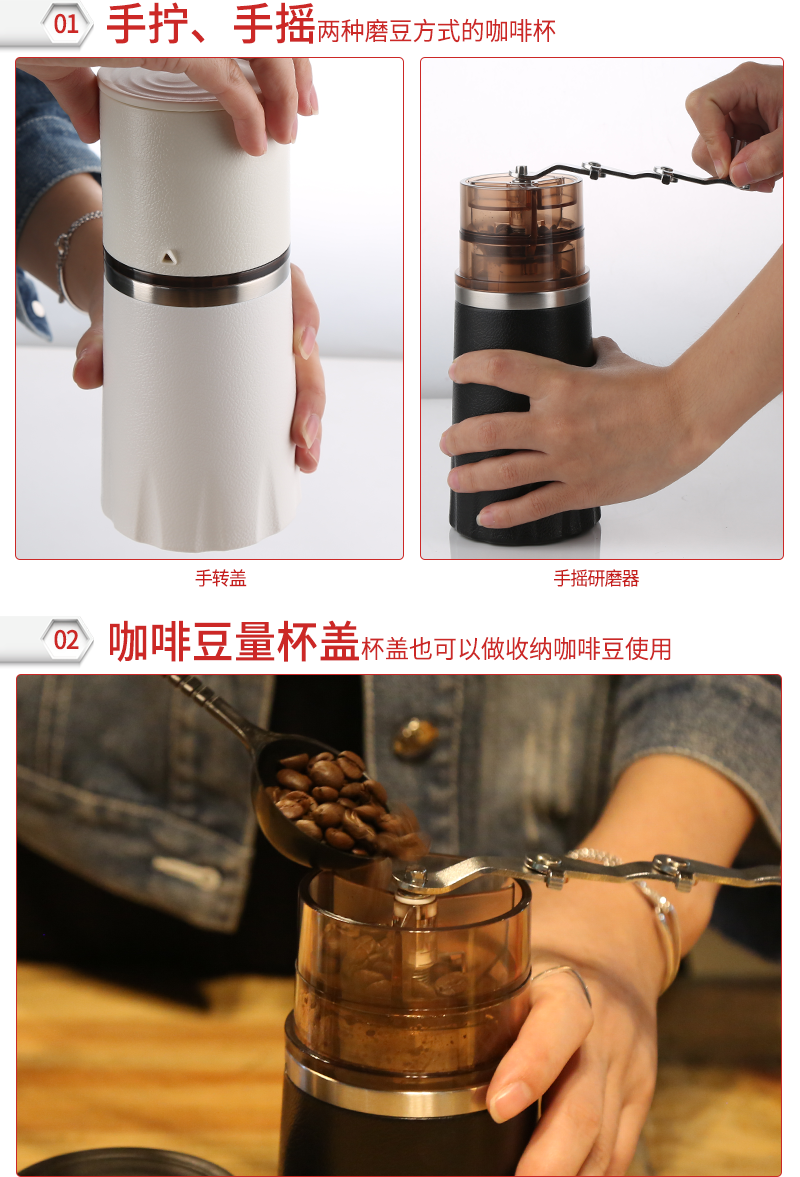 01 手拧、手摇两种磨豆方式的咖啡杯

手转盖

手摇研磨器

02 咖啡豆量杯盖杯盖也可以做收纳咖啡豆使用