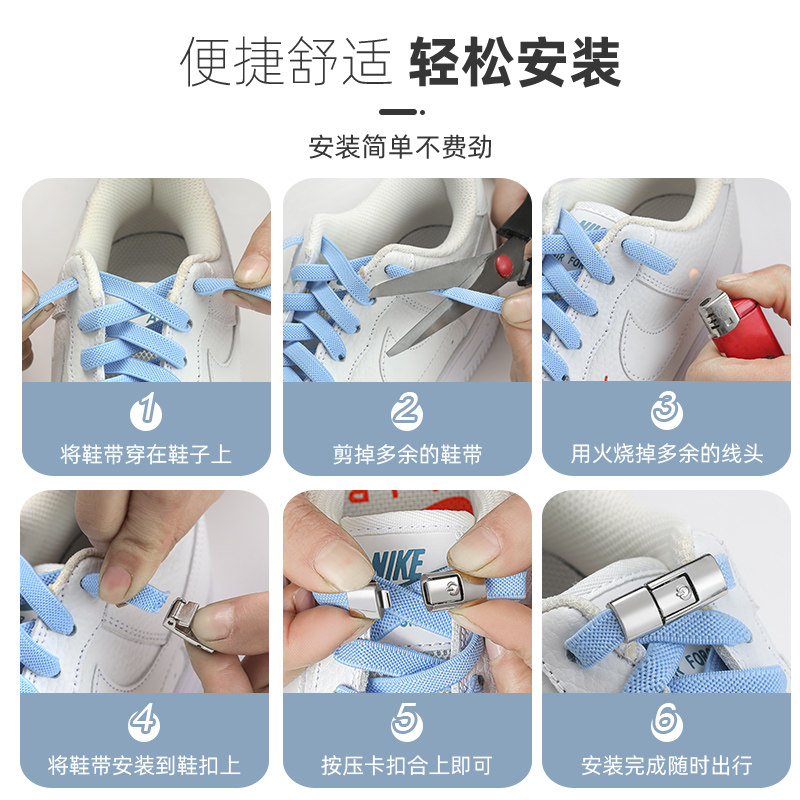 便捷舒适 轻松安装

安装简单不费劲

1
将鞋带穿在鞋子上

2
剪掉多余的鞋带

3
用火烧掉多余的线头

4
将鞋带安装到鞋扣上

NIKE

5
按压卡扣合上即可

6
安装完成随时出行