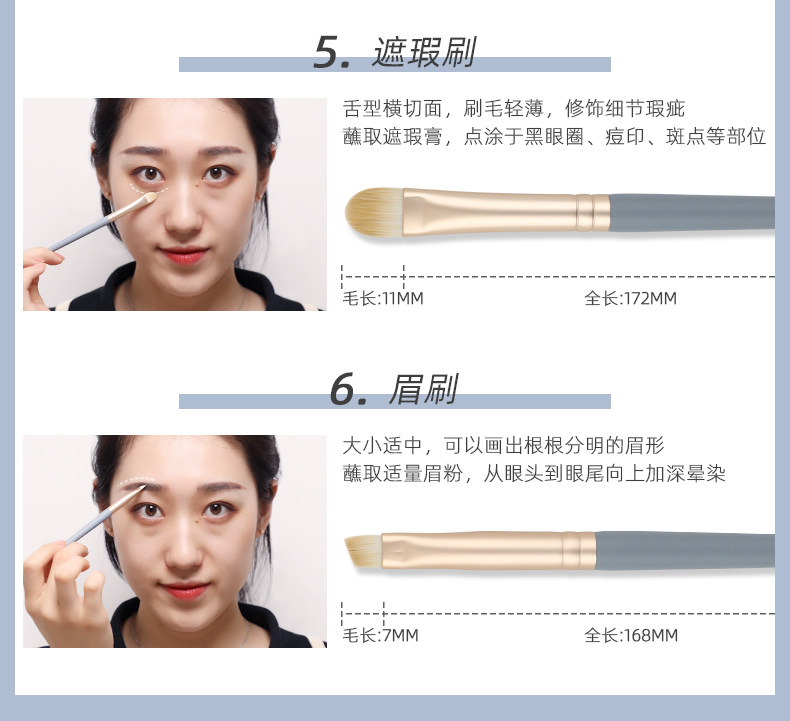 5. 遮瑕刷

舌型横切面，刷毛轻薄，修饰细节瑕疵
蘸取遮瑕膏，点涂于黑眼圈、痘印、斑点等部位

毛长:11MM
全长:172MM

6. 眉刷

大小适中，可以画出根根分明的眉形
蘸取适量眉粉，从眼头到眼尾向上加深晕染

毛长:7MM
全长:168MM