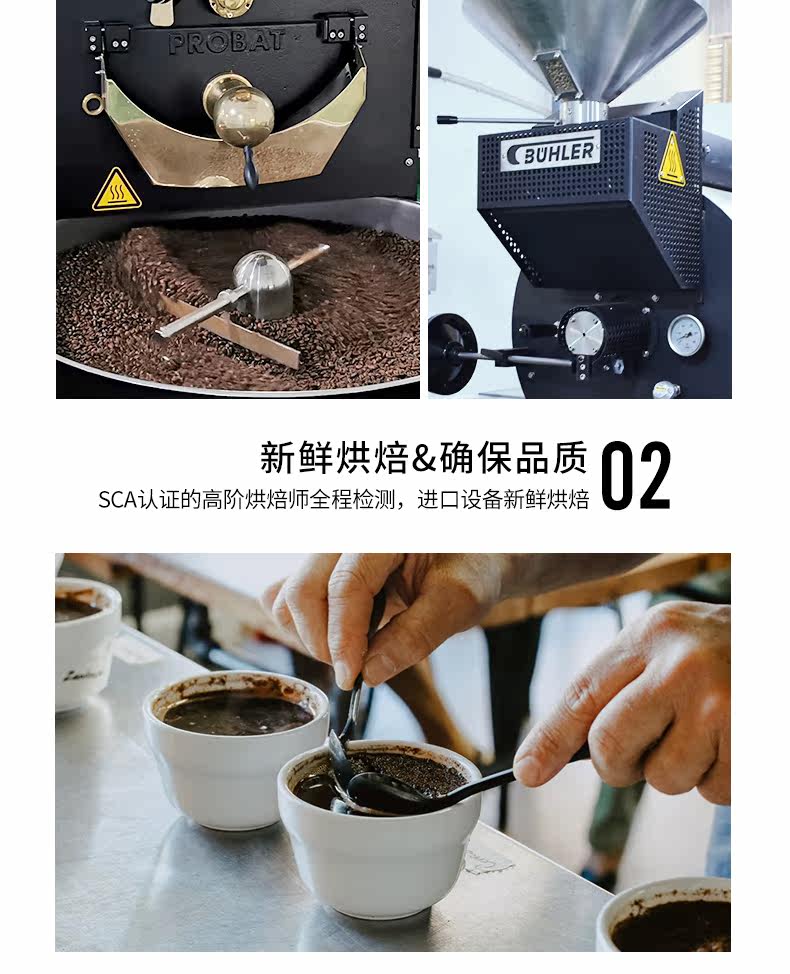 PROBAT

BÜHLER

新鲜烘焙&确保品质 02

SCA认证的高阶烘焙师全程检测，进口设备新鲜烘焙