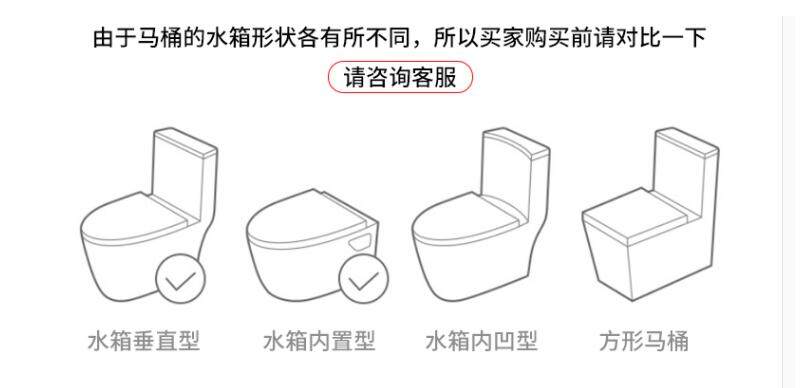 由于马桶的水箱形状各有所不同，所以买家购买前请对比一下

请咨询客服

水箱垂直型

水箱内置型

水箱内凹型

方形马桶