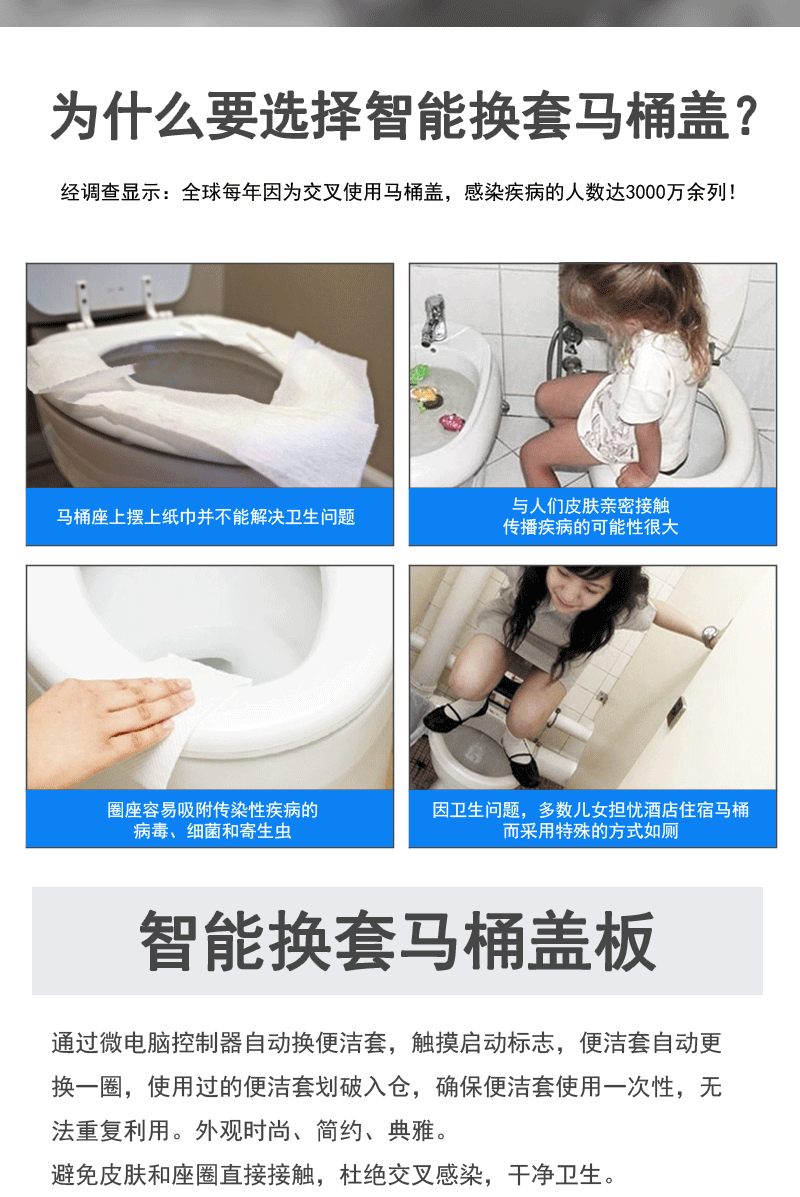 为什么要选择智能换套马桶盖？

经调查显示：全球每年因为交叉使用马桶盖，感染疾病的人数达3000万余列！

马桶座上摆上纸巾并不能解决卫生问题

与人们皮肤亲密接触
传播疾病的可能性很大

圈座容易吸附传染性疾病的
病毒、细菌和寄生虫

因卫生问题，多数儿女担忧酒店住宿马桶
而采用特殊的方式如厕

智能换套马桶盖板

通过微电脑控制器自动换便洁套，触摸启动标志，便洁套自动更换一圈，使用过的便洁套划破入仓，确保便洁套使用一次性，无法重复利用。外观时尚、简约、典雅。
避免皮肤和座圈直接接触，杜绝交叉感染，干净卫生。