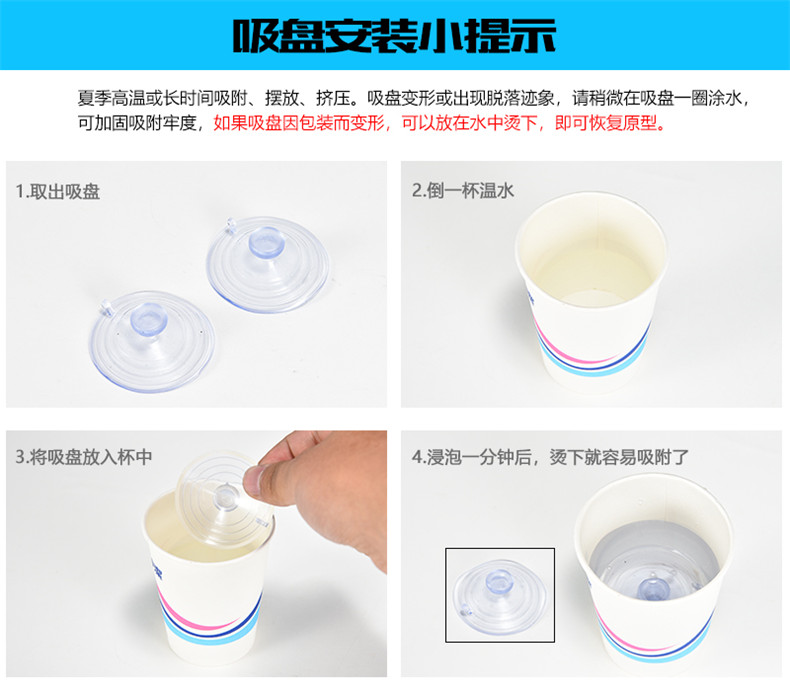 吸盘安装小提示

夏季高温或长时间吸附、摆放、挤压。吸盘变形或出现脱落迹象，请稍微在吸盘一圈涂水，可加固吸附牢度，如果吸盘因包装而变形，可以放在水中烫下，即可恢复原型。

1.取出吸盘

2.倒一杯温水

3.将吸盘放入杯中

4.浸泡一分钟后，烫下就容易吸附了