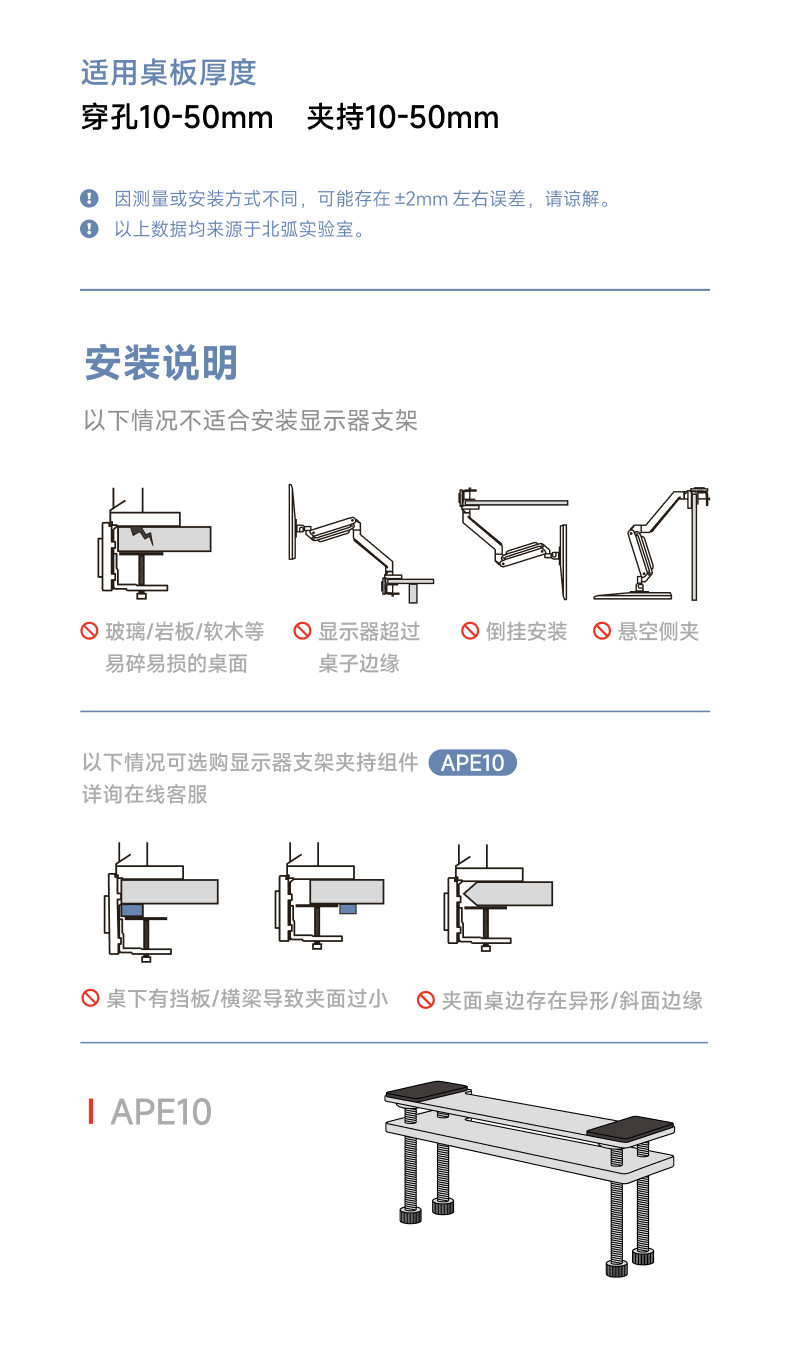 适用桌板厚度

穿孔10-50mm　夹持10-50mm

因测量或安装方式不同，可能存在 ±2mm 左右误差，请谅解。

以上数据均来源于北弧实验室。

安装说明

以下情况不适合安装显示器支架

玻璃/岩板/软木等易碎易损的桌面

显示器超过桌子边缘

倒挂安装

悬空侧夹

以下情况可选购显示器支架夹持组件 APE10
详询在线客服

桌下有挡板/横梁导致夹面过小

夹面桌边存在异形/斜面边缘

APE10