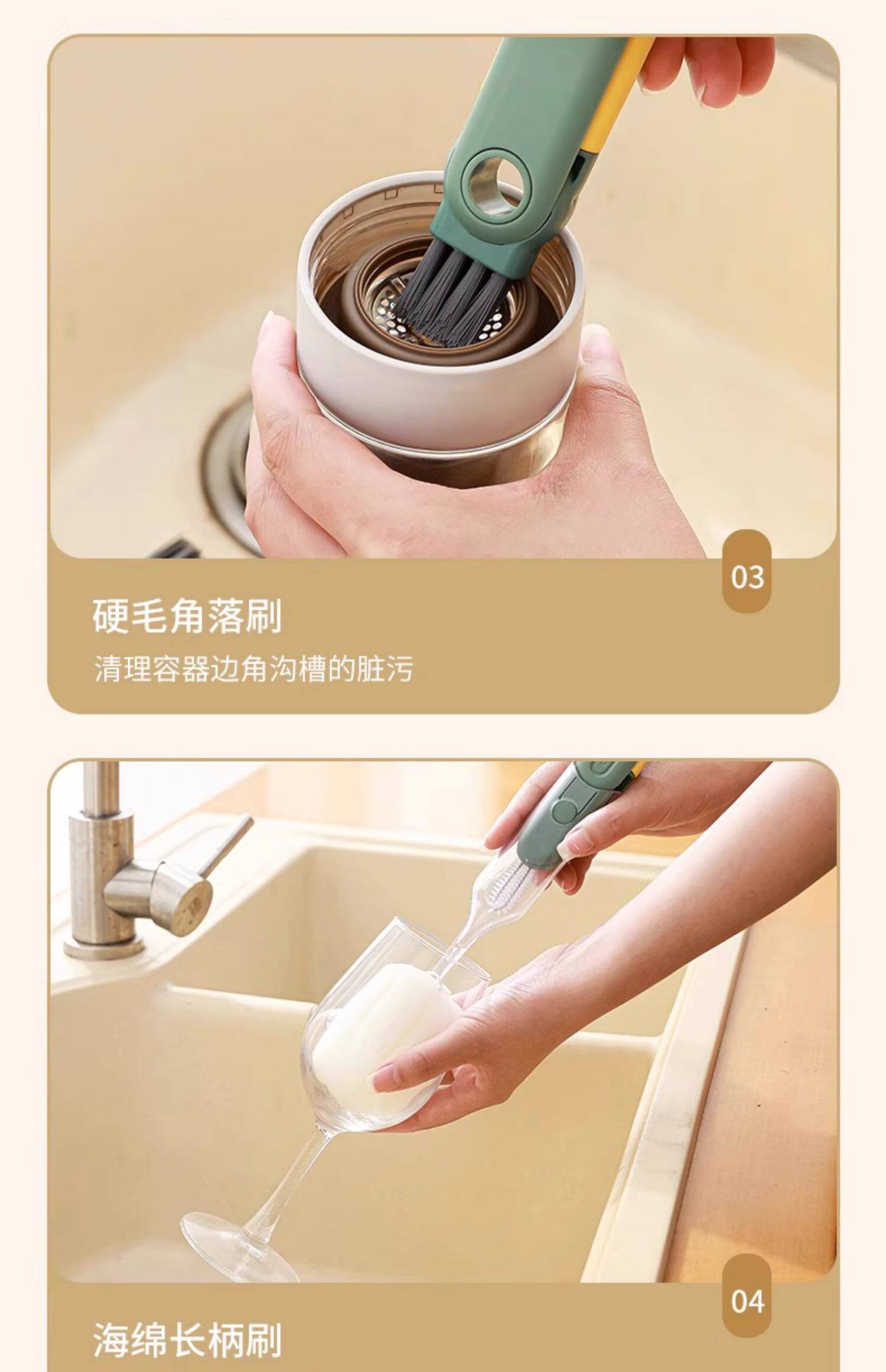 03

硬毛角落刷

清理容器边角沟槽的脏污

04

海绵长柄刷