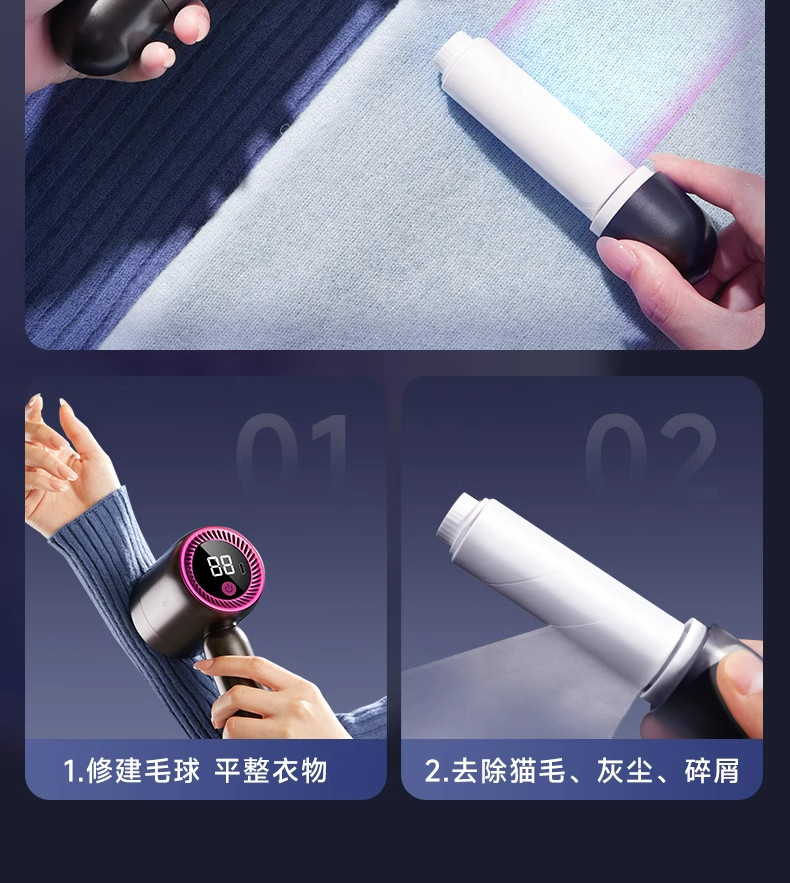 01

88

1.修建毛球 平整衣物

02

2.去除猫毛、灰尘、碎屑