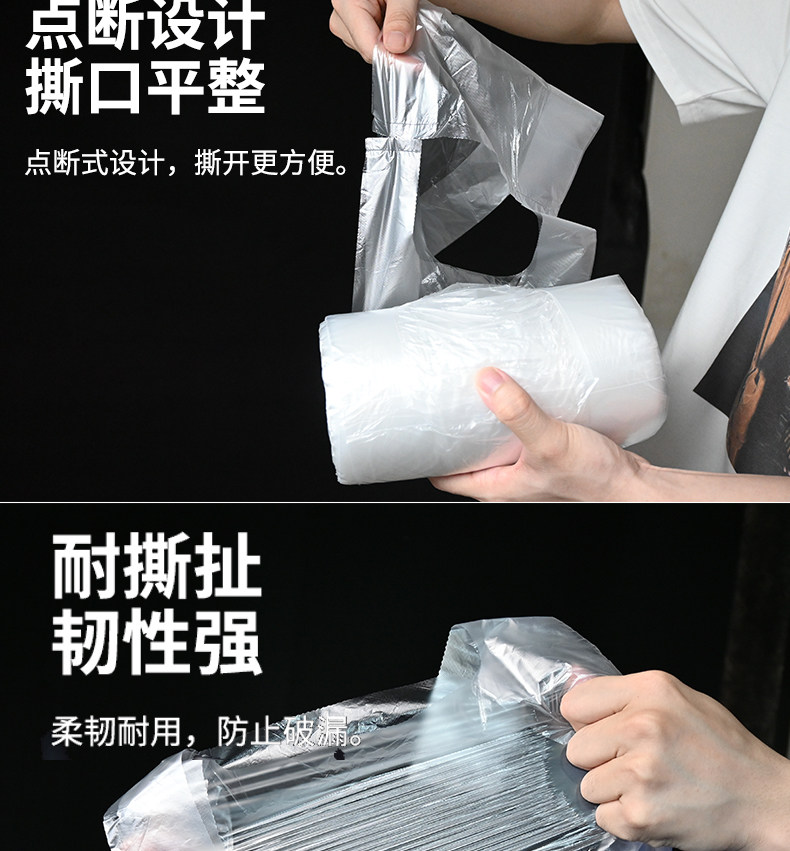 点断设计
撕口平整

点断式设计，撕开更方便。

耐撕扯
韧性强

柔韧耐用，防止破漏。