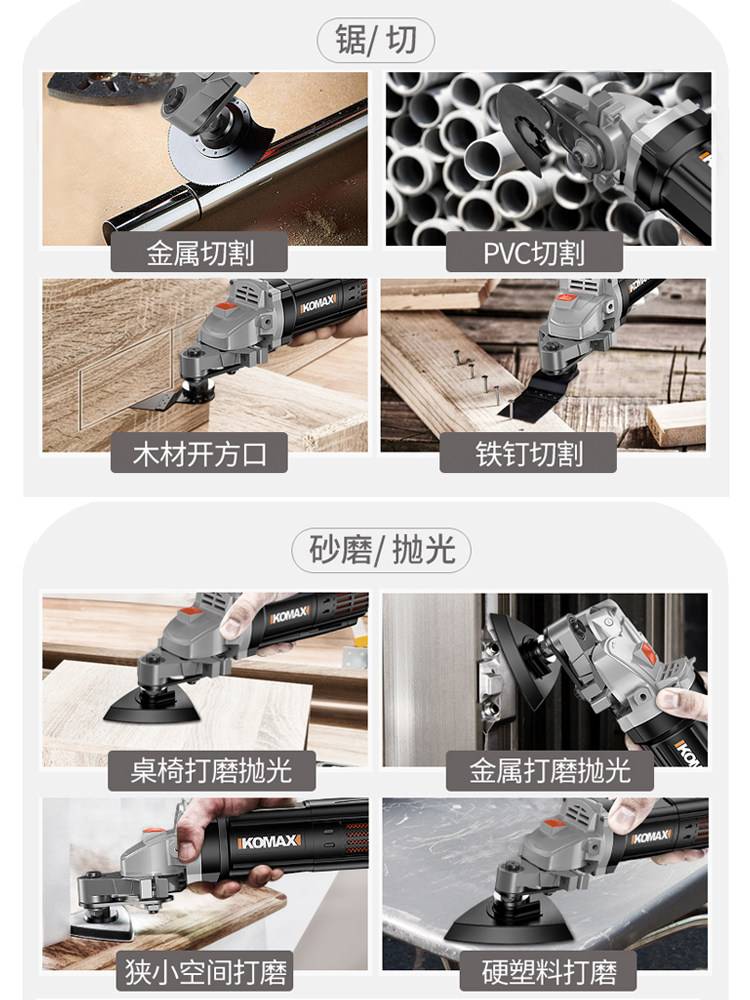 锯/ 切

金属切割

PVC切割

KOMAX

木材开方口

KOMAX

铁钉切割

砂磨/ 抛光

KOMAX

桌椅打磨抛光

KOMAX

金属打磨抛光

KOMAX

狭小空间打磨

KOMAX

硬塑料打磨