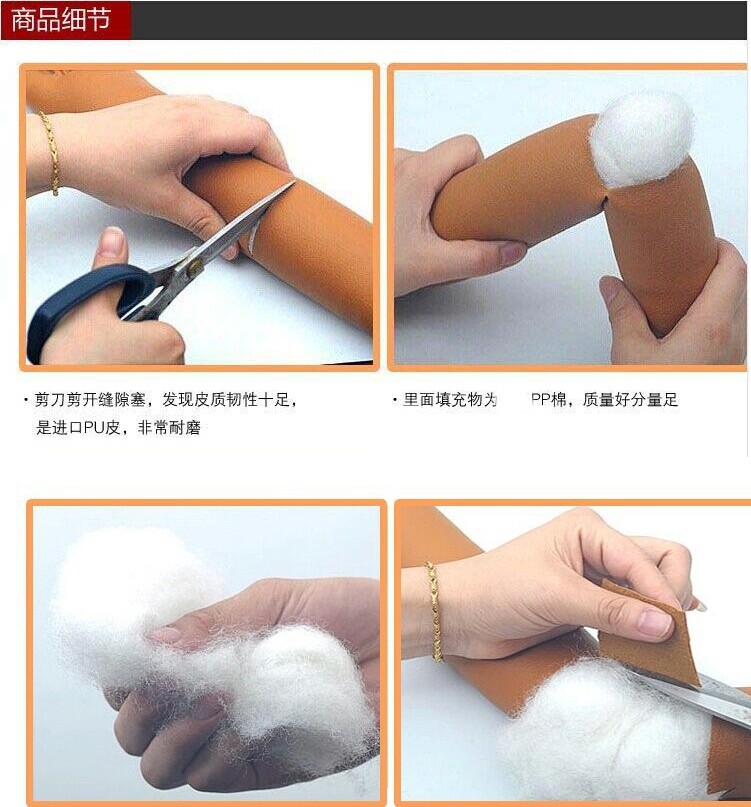 商品细节

· 剪刀剪开缝隙塞，发现皮质韧性十足，是进口PU皮，非常耐磨

· 里面填充物为 PP棉，质量好分量足