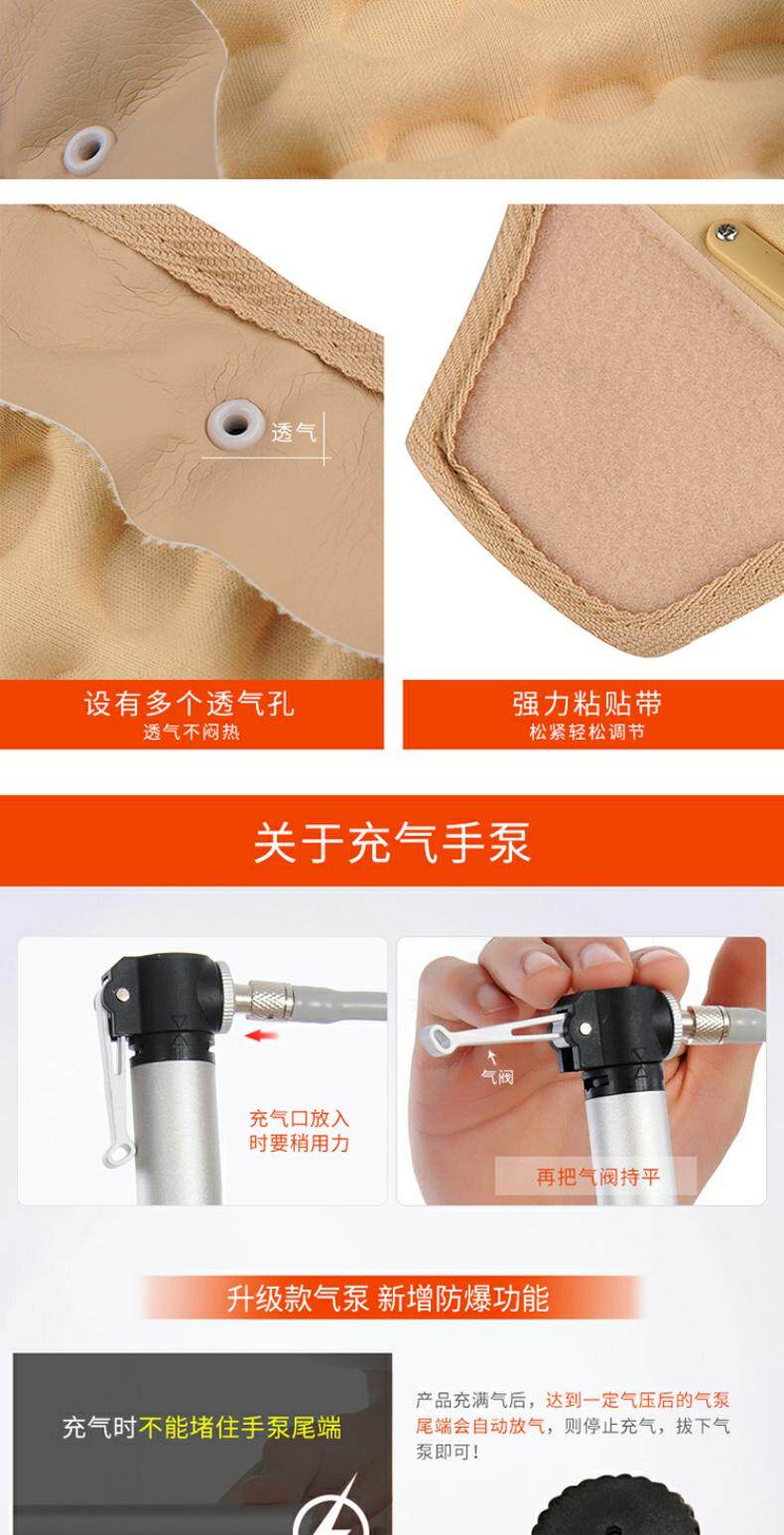 透气

设有多个透气孔
透气不闷热

强力粘贴带
松紧轻松调节

关于充气手泵

充气口放入时要稍用力

气阀

再把气阀持平

升级款气泵 新增防爆功能

充气时不能堵住手泵尾端

产品充满气后，达到一定气压后的气泵尾端会自动放气，则停止充气，拔下气泵即可！