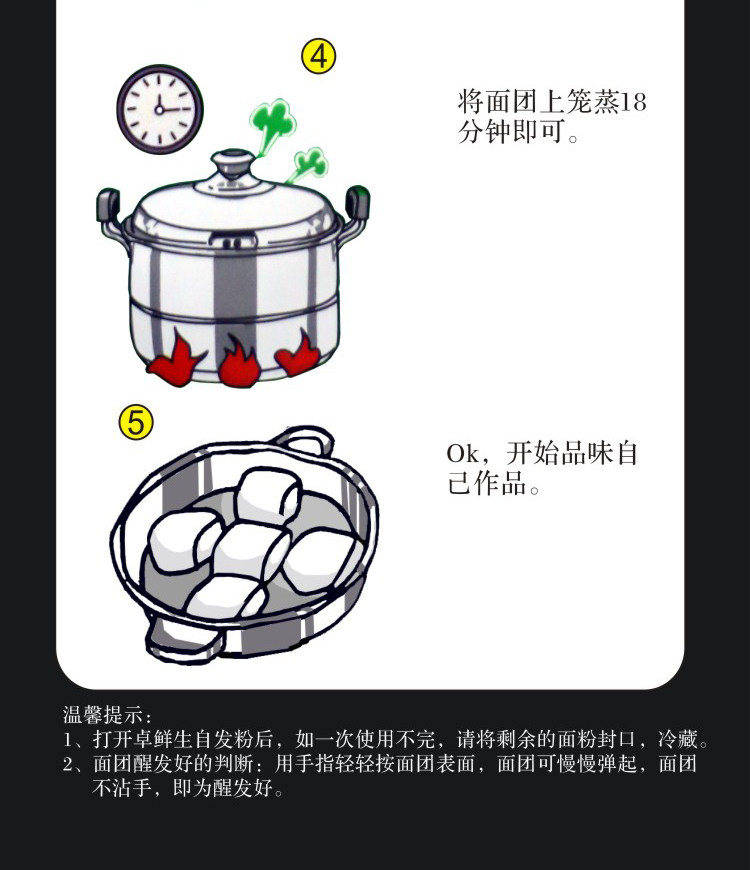 4

将面团上笼蒸18分钟即可。

5

Ok，开始品味自己作品。

温馨提示：
1、打开卓鲜生自发粉后，如一次使用不完，请将剩余的面粉封口，冷藏。
2、面团醒发好的判断：用手指轻轻按面团表面，面团可慢慢弹起，面团不沾手，即为醒发好。