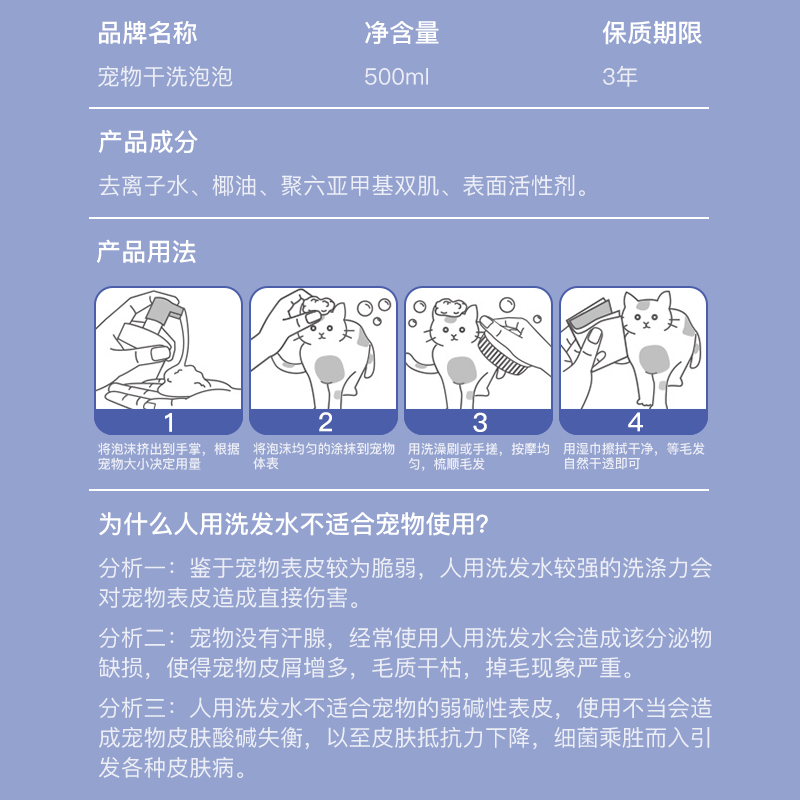 | 品牌名称 | 净含量 | 保质期限 |
|---|---|---|
| 宠物干洗泡泡 | 500ml | 3年 |

产品成分

去离子水、椰油、聚六亚甲基双肌、表面活性剂。

产品用法

1
将泡沫挤出到手掌，根据宠物大小决定用量

2
将泡沫均匀的涂抹到宠物体表

3
用洗澡刷或手搓，按摩均匀，梳顺毛发

4
用湿巾擦拭干净，等毛发自然干透即可

为什么人用洗发水不适合宠物使用?

分析一：鉴于宠物表皮较为脆弱，人用洗发水较强的洗涤力会对宠物表皮造成直接伤害。

分析二：宠物没有汗腺，经常使用人用洗发水会造成该分泌物缺损，使得宠物皮屑增多，毛质干枯，掉毛现象严重。

分析三：人用洗发水不适合宠物的弱碱性表皮，使用不当会造成宠物皮肤酸碱失衡，以至皮肤抵抗力下降，细菌乘胜而入引发各种皮肤病。