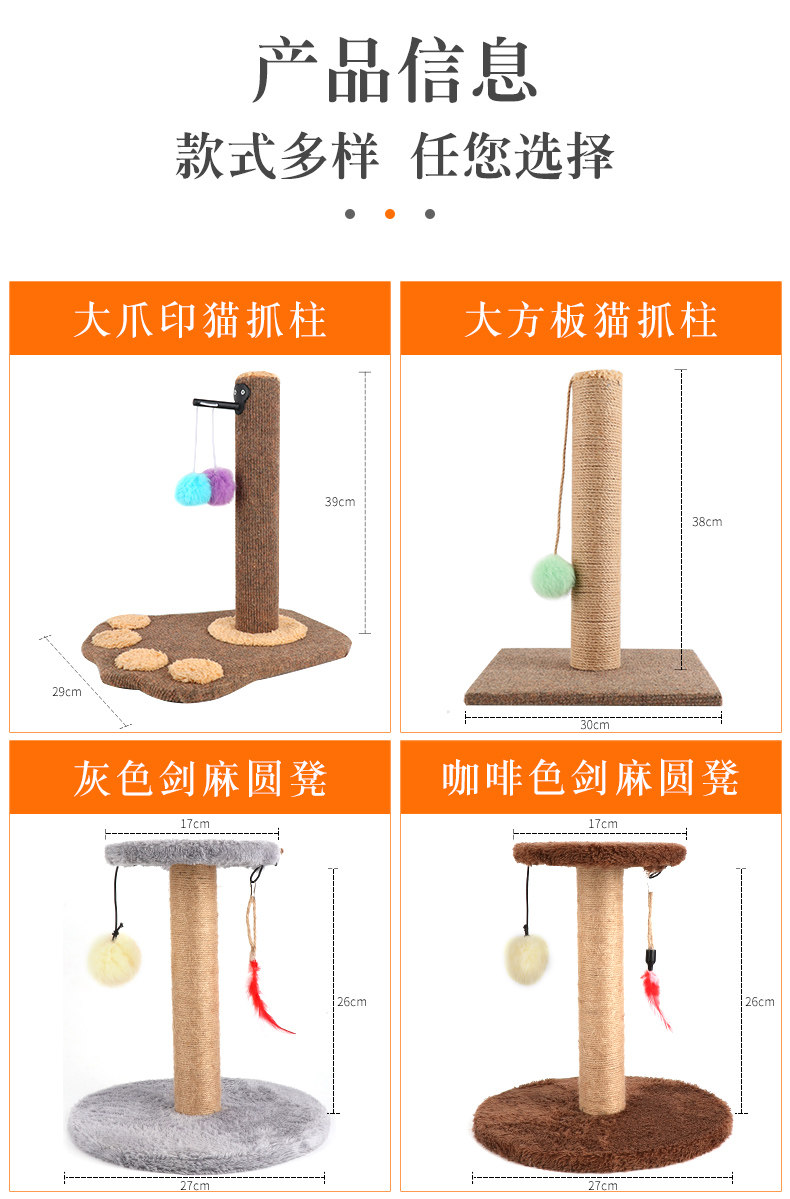 产品信息

款式多样 任您选择

大爪印猫抓柱

39cm

29cm

大方板猫抓柱

38cm

30cm

灰色剑麻圆凳

17cm

26cm

27cm

咖啡色剑麻圆凳

17cm

26cm

27cm