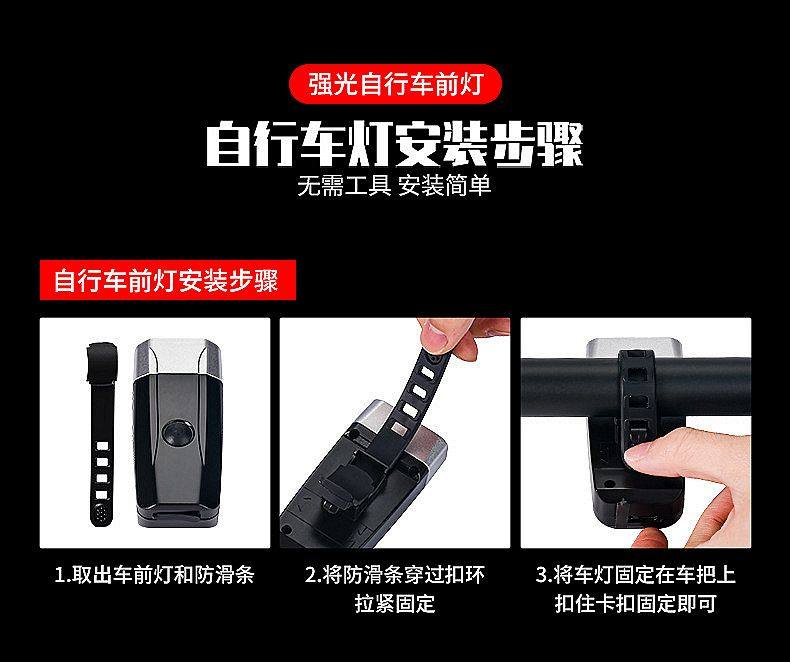 强光自行车前灯

自行车灯安装步骤

无需工具 安装简单

自行车前灯安装步骤

1.取出车前灯和防滑条

2.将防滑条穿过扣环拉紧固定

3.将车灯固定在车把上扣住卡扣固定即可