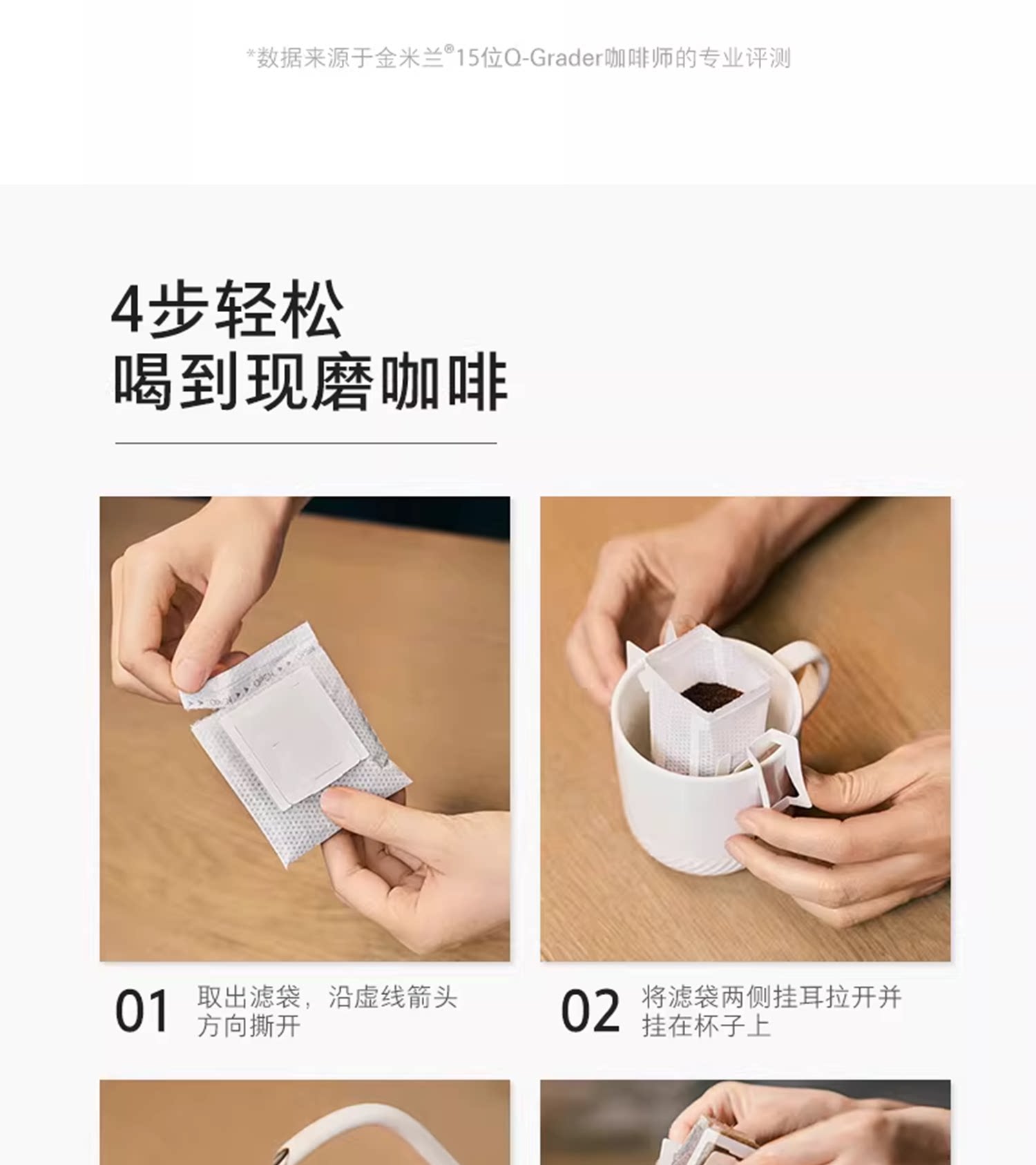 *数据来源于金米兰®15位Q-Grader咖啡师的专业评测

4步轻松
喝到现磨咖啡

01 取出滤袋，沿虚线箭头方向撕开

02 将滤袋两侧挂耳拉开并挂在杯子上