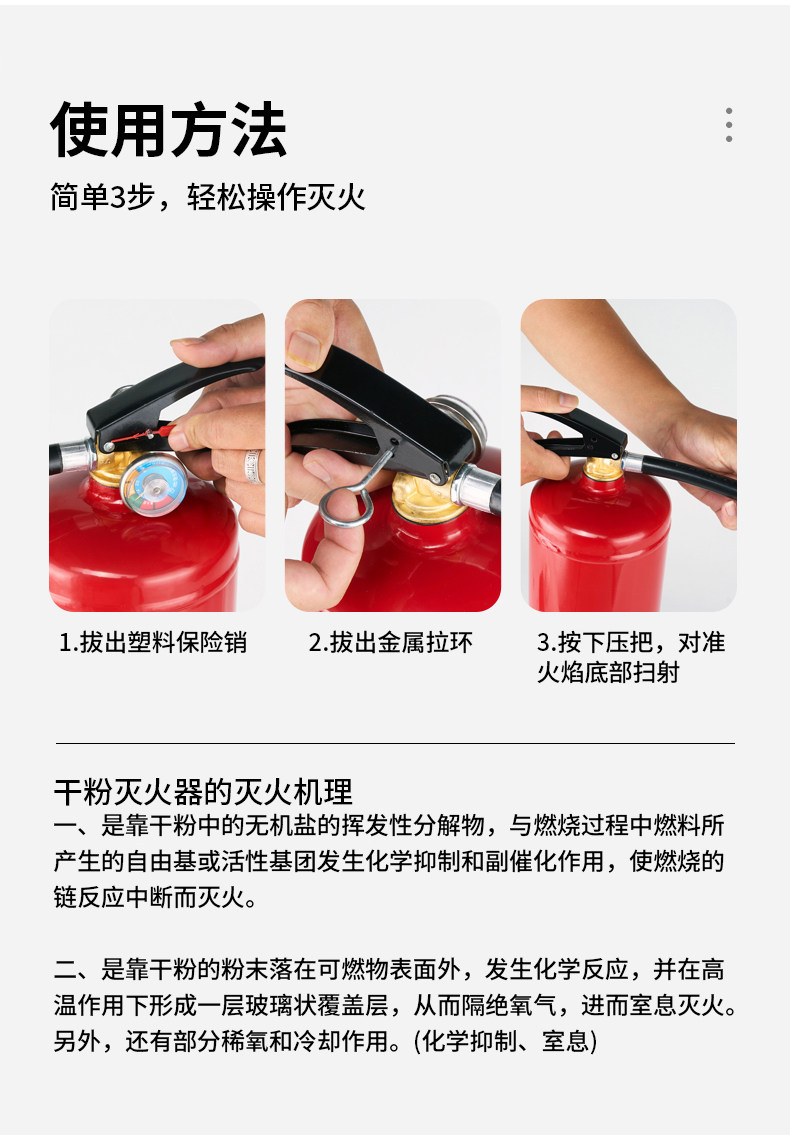 使用方法

简单3步，轻松操作灭火

1.拔出塑料保险销

2.拔出金属拉环

3.按下压把，对准火焰底部扫射

干粉灭火器的灭火机理

一、是靠干粉中的无机盐的挥发性分解物，与燃烧过程中燃料所产生的自由基或活性基团发生化学抑制和副催化作用，使燃烧的链反应中断而灭火。

二、是靠干粉的粉末落在可燃物表面外，发生化学反应，并在高温作用下形成一层玻璃状覆盖层，从而隔绝氧气，进而窒息灭火。另外，还有部分稀氧和冷却作用。(化学抑制、窒息)