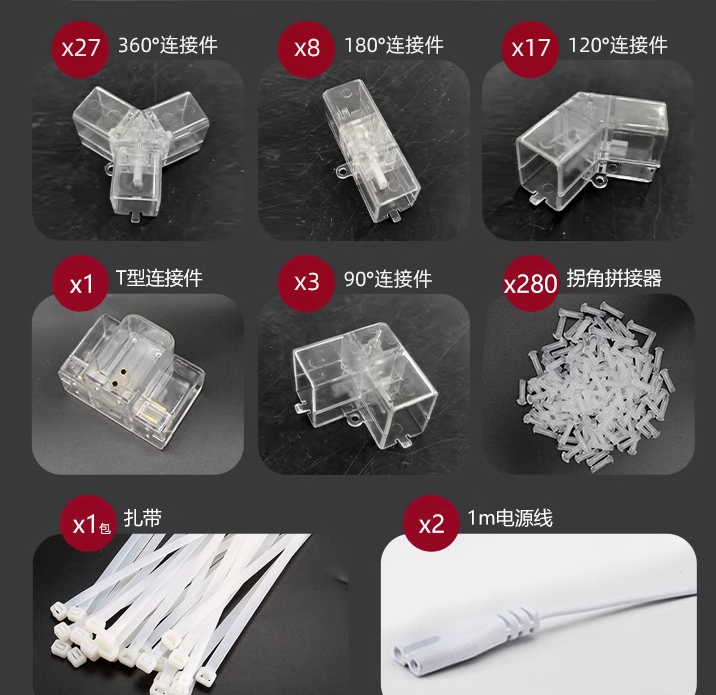 x27 360°连接件

x8 180°连接件

x17 120°连接件

x1 T型连接件

x3 90°连接件

x280 拐角拼接器

x1包 扎带

x2 1m电源线