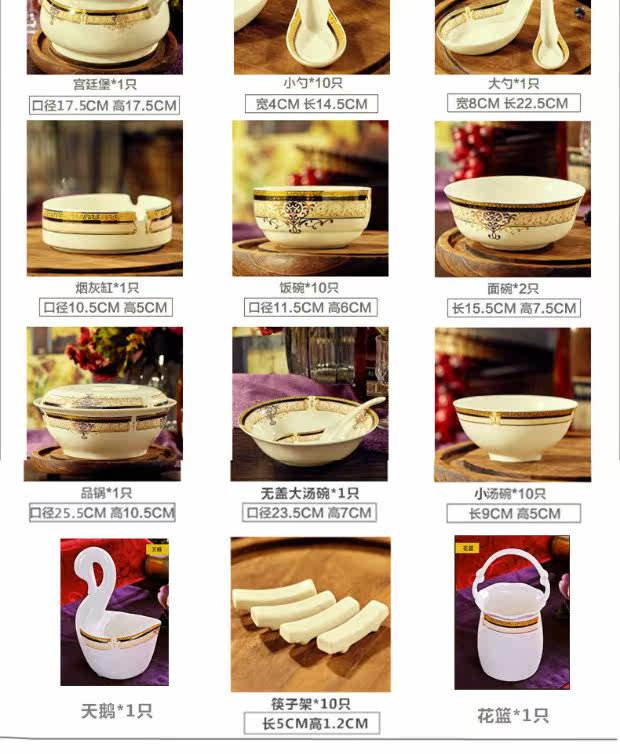 宫廷煲*1只
口径17.5CM 高17.5CM

小勺*10只
宽4CM 长14.5CM

大勺*1只
宽8CM 长22.5CM

烟灰缸*1只
口径10.5CM 高5CM

饭碗*10只
口径11.5CM 高6CM

面碗*2只
长15.5CM 高7.5CM

品锅*1只
口径25.5CM 高10.5CM

无盖大汤碗*1只
口径23.5CM 高7CM

小汤碗*10只
长9CM 高5CM

天鹅

天鹅*1只

筷子架*10只
长5CM高1.2CM

花篮

花篮*1只