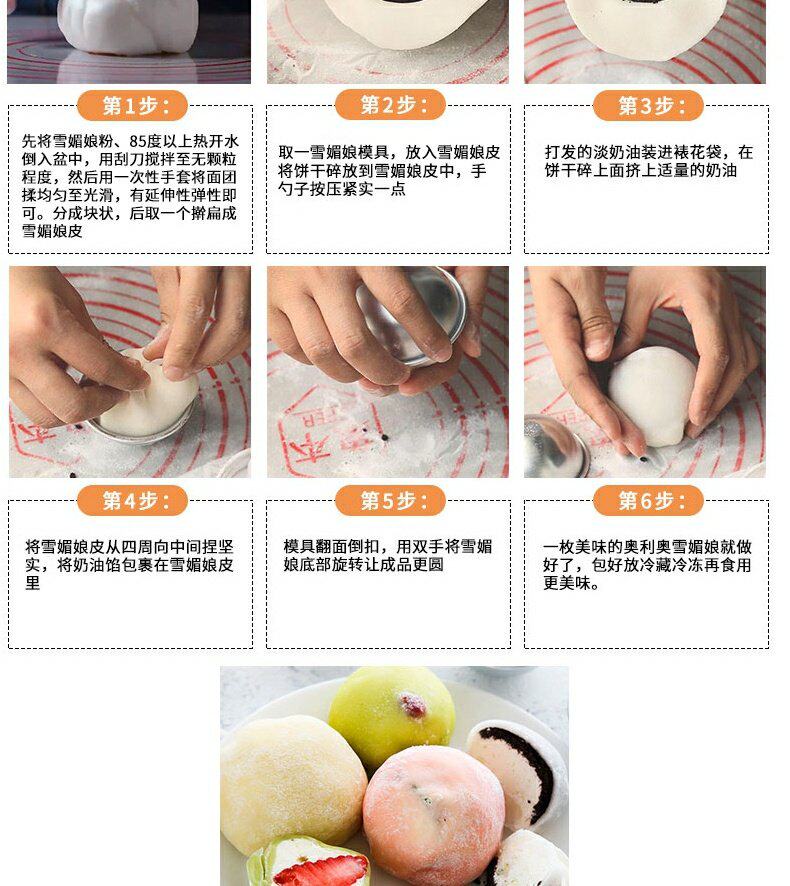 第1步：

先将雪媚娘粉、85度以上热开水倒入盆中，用刮刀搅拌至无颗粒程度，然后用一次性手套将面团揉均匀至光滑，有延伸性弹性即可。分成块状，后取一个擀扁成雪媚娘皮

第2步：

取一雪媚娘模具，放入雪媚娘皮将饼干碎放到雪媚娘皮中，手勺子按压紧实一点

第3步：

打发的淡奶油装进裱花袋，在饼干碎上面挤上适量的奶油

第4步：

将雪媚娘皮从四周向中间捏坚实，将奶油馅包裹在雪媚娘皮里

第5步：

模具翻面倒扣，用双手将雪媚娘底部旋转让成品更圆

第6步：

一枚美味的奥利奥雪媚娘就做好了，包好放冷藏冷冻再食用更美味。