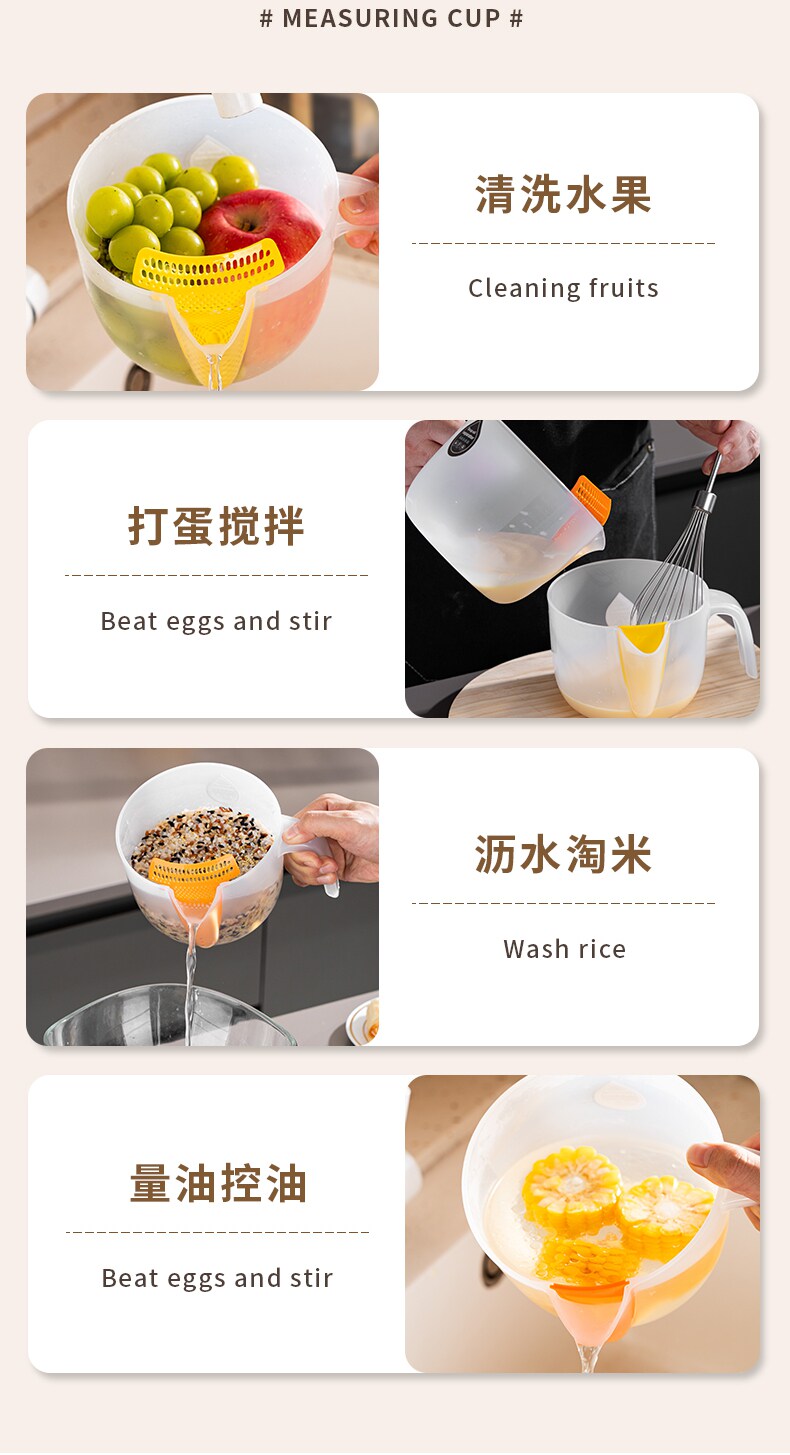 # MEASURING CUP #

清洗水果

Cleaning fruits

打蛋搅拌

Beat eggs and stir

沥水淘米

Wash rice

量油控油

Beat eggs and stir