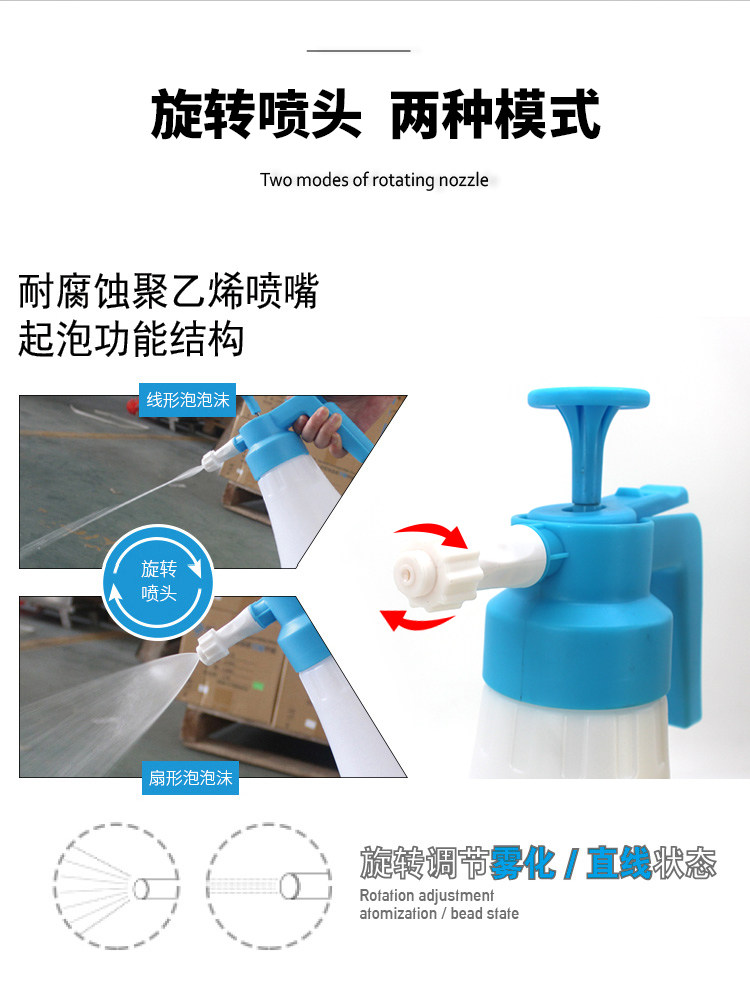 旋转喷头 两种模式

Two modes of rotating nozzle

耐腐蚀聚乙烯喷嘴
起泡功能结构

线形泡泡沫

旋转
喷头

扇形泡泡沫

旋转调节雾化 / 直线状态

Rotation adjustment
atomization / bead state