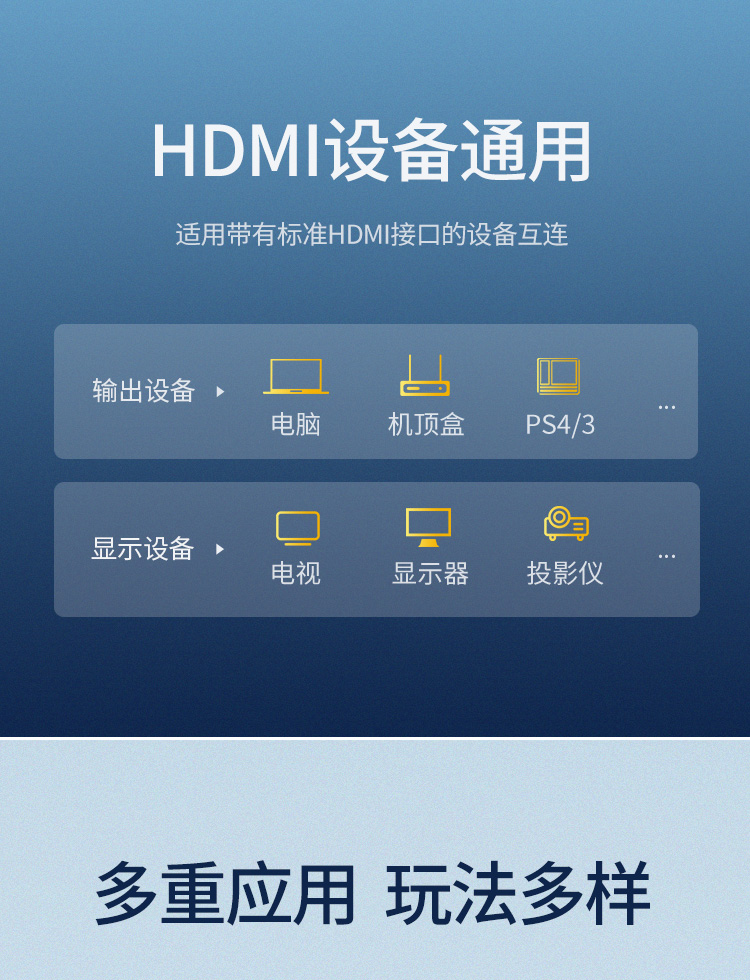 HDMI设备通用

适用带有标准HDMI接口的设备互连

输出设备 ▸ 电脑 机顶盒 PS4/3 ...

显示设备 ▸ 电视 显示器 投影仪 ...

多重应用 玩法多样