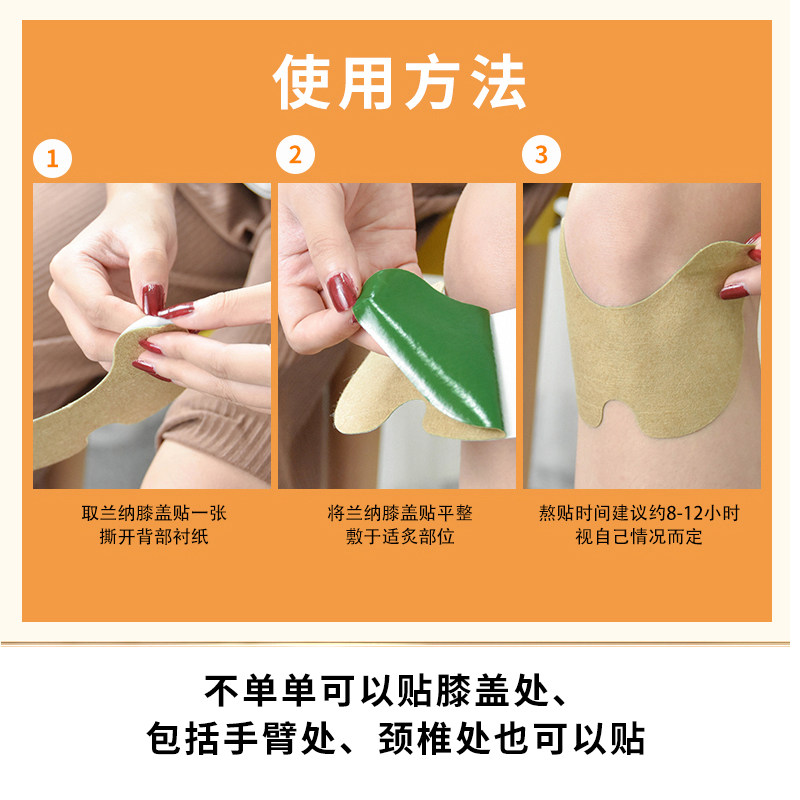 使用方法

1

取兰纳膝盖贴一张
撕开背部衬纸

2

将兰纳膝盖贴平整
敷于适炙部位

3

熬贴时间建议约8-12小时
视自己情况而定

不单单可以贴膝盖处、
包括手臂处、颈椎处也可以贴