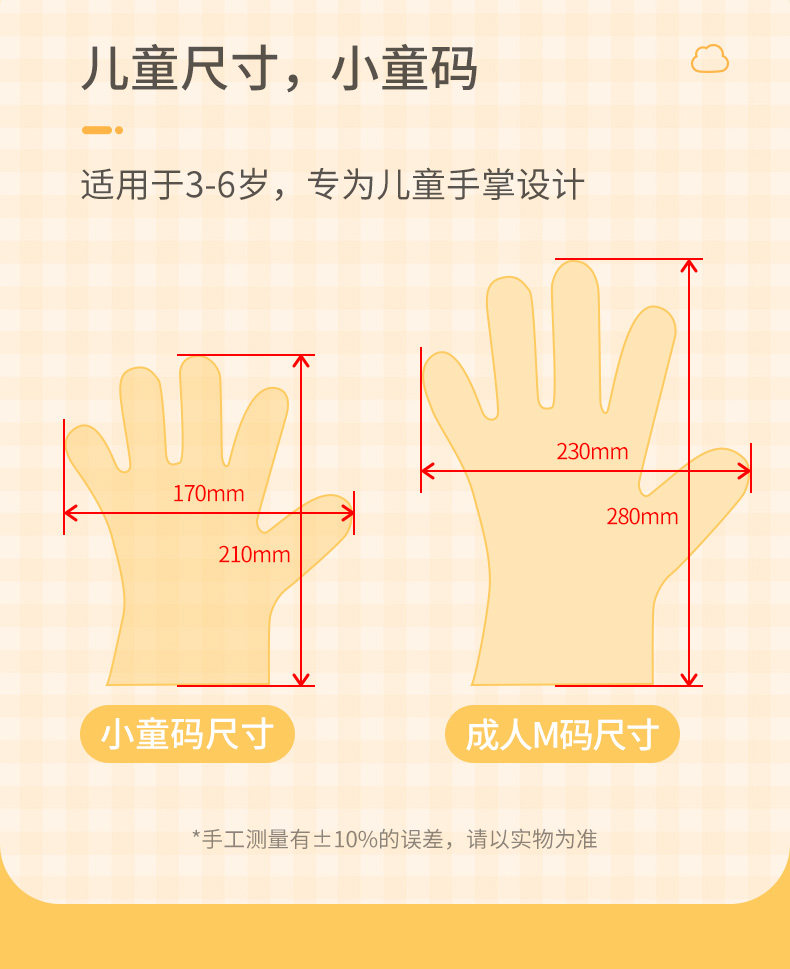 儿童尺寸，小童码

适用于3-6岁，专为儿童手掌设计

170mm

210mm

230mm

280mm

小童码尺寸

成人M码尺寸

*手工测量有±10%的误差，请以实物为准