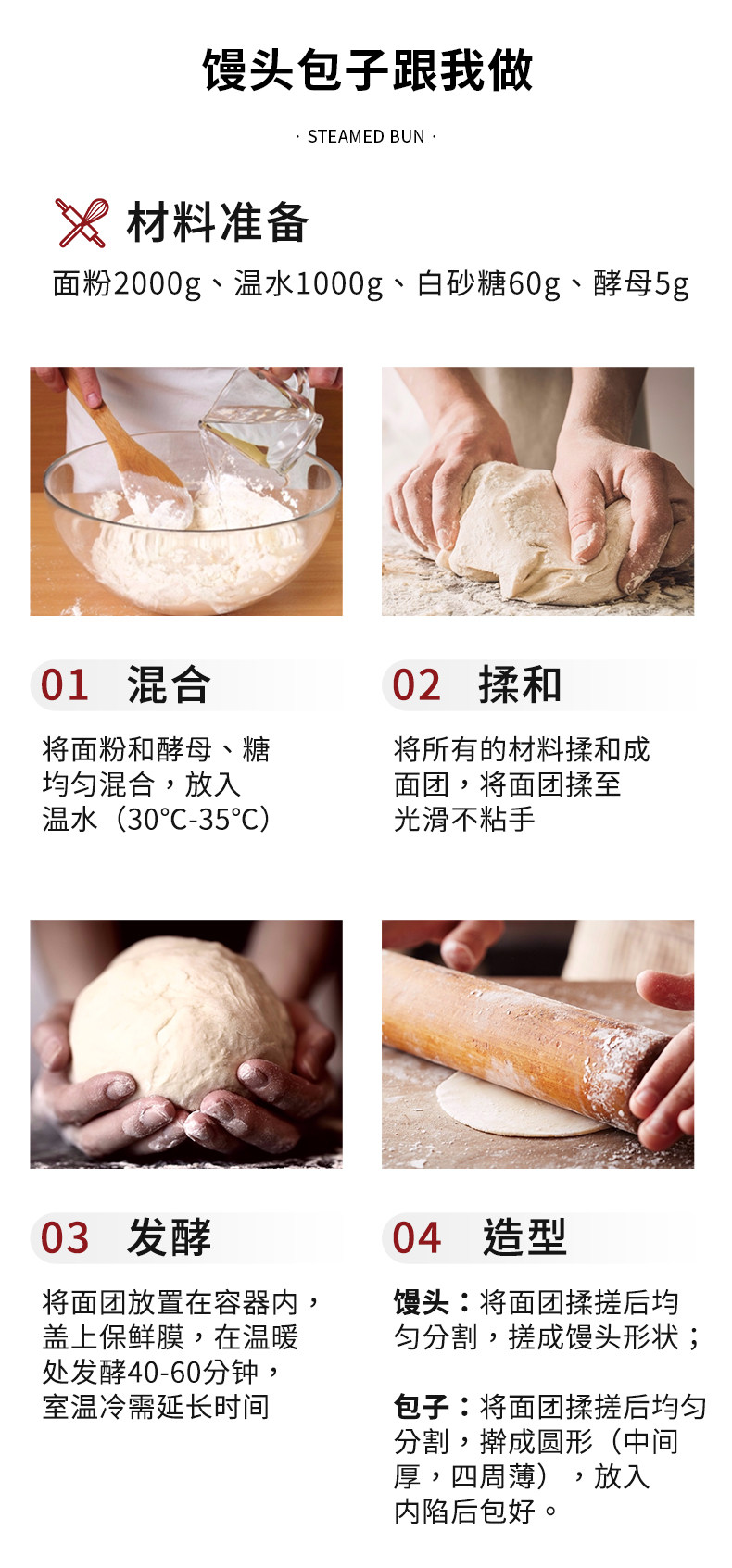 馒头包子跟我做

· STEAMED BUN ·

材料准备

面粉2000g、温水1000g、白砂糖60g、酵母5g

01 混合

将面粉和酵母、糖均匀混合，放入温水（30°C-35°C）

02 揉和

将所有的材料揉和成面团，将面团揉至光滑不粘手

03 发酵

将面团放置在容器内，盖上保鲜膜，在温暖处发酵40-60分钟，室温冷需延长时间

04 造型

馒头：将面团揉搓后均匀分割，搓成馒头形状；

包子：将面团揉搓后均匀分割，擀成圆形（中间厚，四周薄），放入内陷后包好。