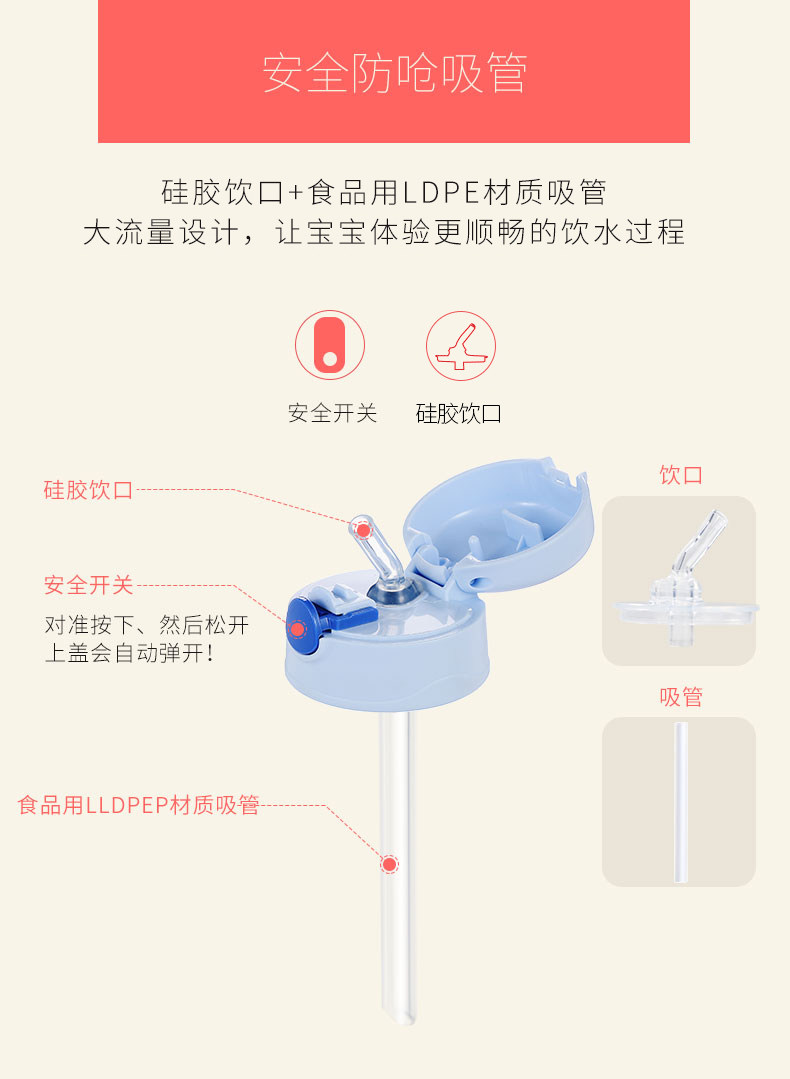 安全防呛吸管

硅胶饮口+食品用LDPE材质吸管
大流量设计，让宝宝体验更顺畅的饮水过程

安全开关 硅胶饮口

硅胶饮口

安全开关

对准按下、然后松开
上盖会自动弹开！

食品用LLDPEP材质吸管

饮口

吸管