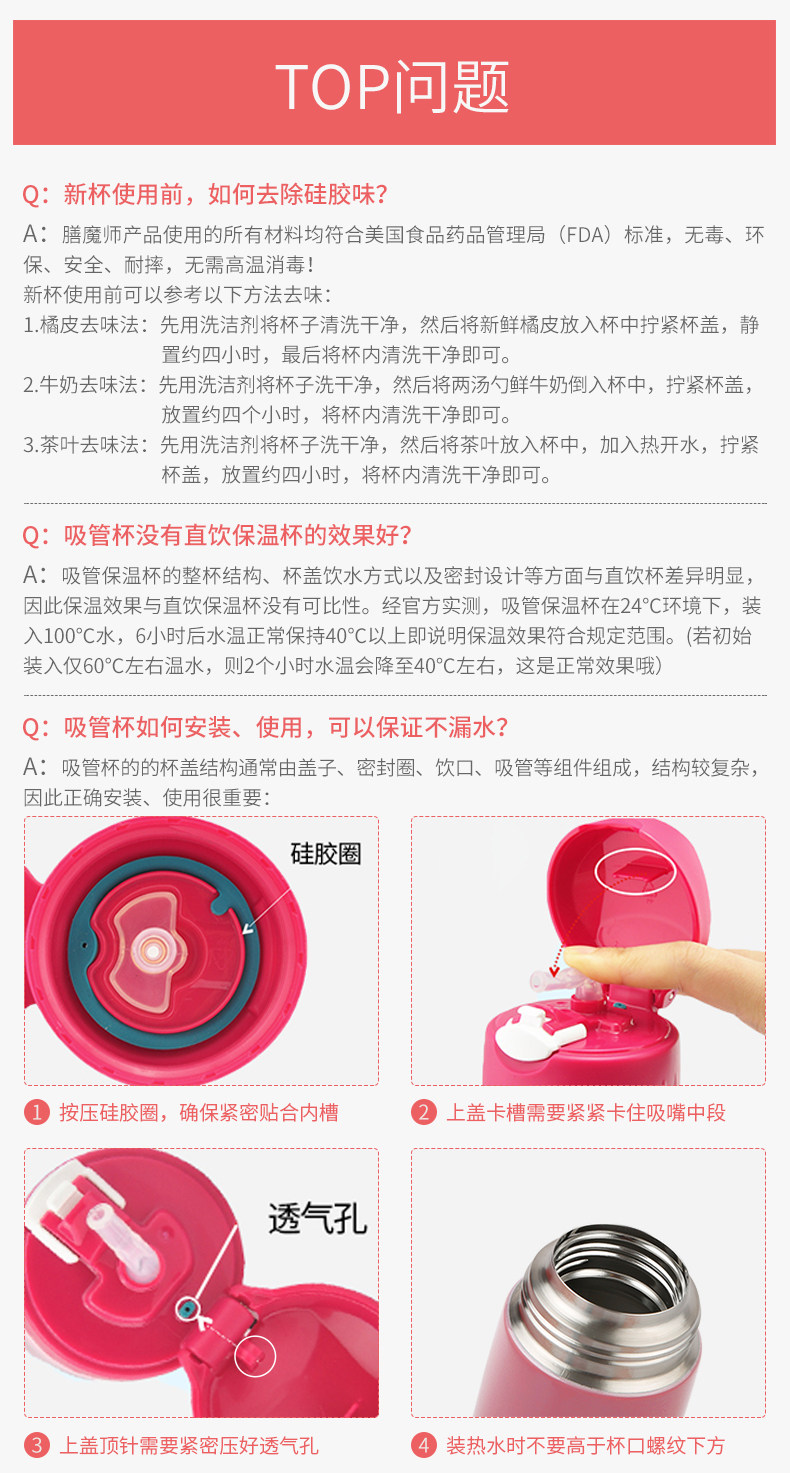 TOP问题

Q：新杯使用前，如何去除硅胶味？

A：膳魔师产品使用的所有材料均符合美国食品药品管理局（FDA）标准，无毒、环保、安全、耐摔，无需高温消毒！
新杯使用前可以参考以下方法去味：
1.橘皮去味法：先用洗洁剂将杯子清洗干净，然后将新鲜橘皮放入杯中拧紧杯盖，静置约四小时，最后将杯内清洗干净即可。
2.牛奶去味法：先用洗洁剂将杯子洗干净，然后将两汤勺鲜牛奶倒入杯中，拧紧杯盖，放置约四个小时，将杯内清洗干净即可。
3.茶叶去味法：先用洗洁剂将杯子洗干净，然后将茶叶放入杯中，加入热开水，拧紧杯盖，放置约四小时，将杯内清洗干净即可。

Q：吸管杯没有直饮保温杯的效果好？

A：吸管保温杯的整杯结构、杯盖饮水方式以及密封设计等方面与直饮杯差异明显，因此保温效果与直饮保温杯没有可比性。经官方实测，吸管保温杯在24°C环境下，装入100°C水，6小时后水温正常保持40°C以上即说明保温效果符合规定范围。(若初始装入仅60°C左右温水，则2个小时水温会降至40°C左右，这是正常效果哦）

Q：吸管杯如何安装、使用，可以保证不漏水？

A：吸管杯的的杯盖结构通常由盖子、密封圈、饮口、吸管等组件组成，结构较复杂，因此正确安装、使用很重要：

硅胶圈

1 按压硅胶圈，确保紧密贴合内槽

2 上盖卡槽需要紧紧卡住吸嘴中段

透气孔

3 上盖顶针需要紧密压好透气孔

4 装热水时不要高于杯口螺纹下方