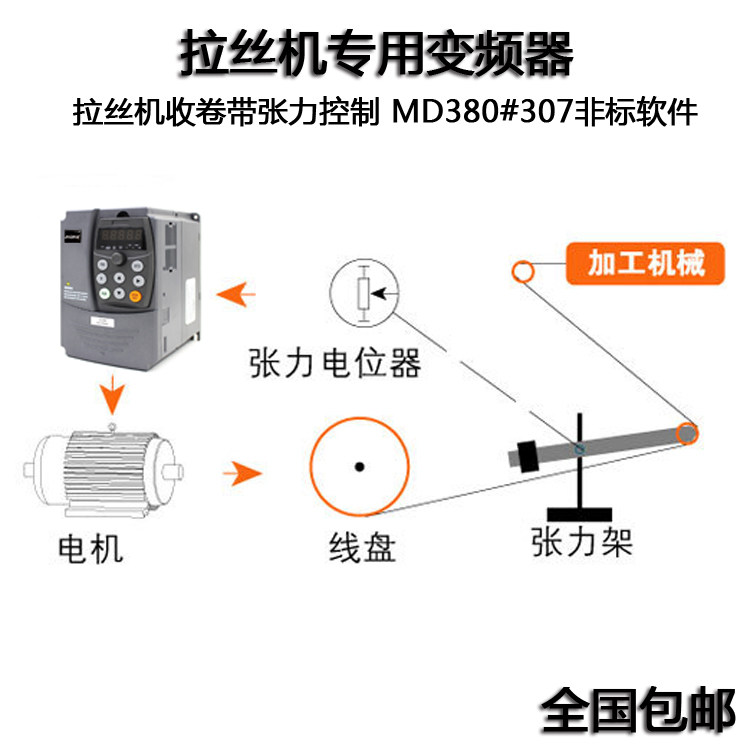 拉丝机专用变频器

拉丝机收卷带张力控制 MD380#307非标软件

加工机械

张力电位器

电机

线盘

张力架

全国包邮