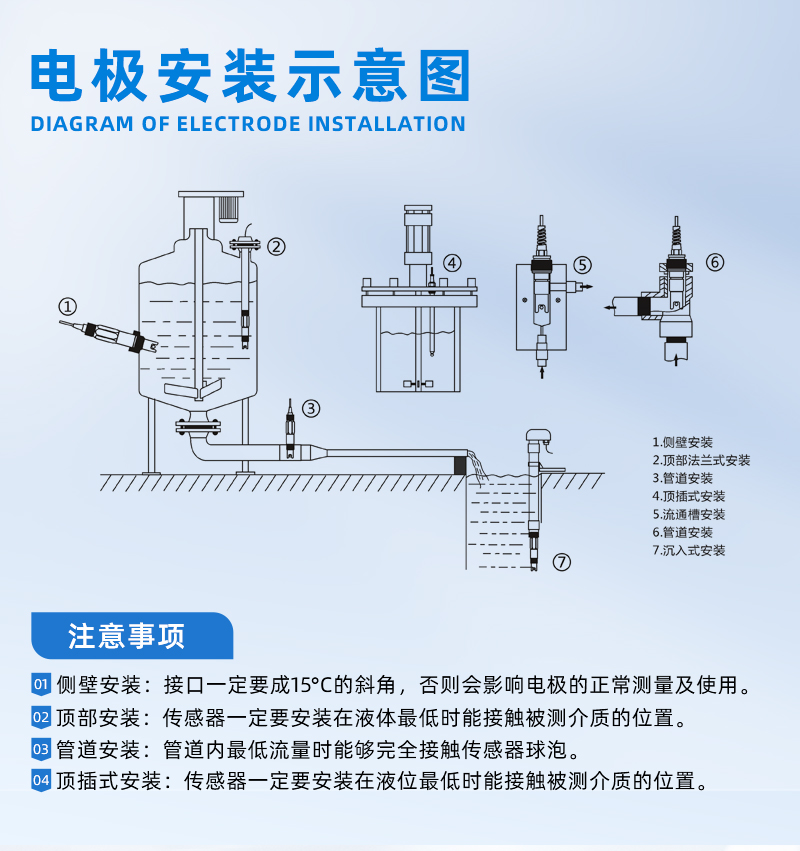 电极安装示意图
DIAGRAM OF ELECTRODE INSTALLATION

①
②
③
④
⑤
⑥
⑦

1.侧壁安装
2.顶部法兰式安装
3.管道安装
4.顶插式安装
5.流通槽安装
6.管道安装
7.沉入式安装

注意事项

01 侧壁安装：接口一定要成15°C的斜角，否则会影响电极的正常测量及使用。
02 顶部安装：传感器一定要安装在液体最低时能接触被测介质的位置。
03 管道安装：管道内最低流量时能够完全接触传感器球泡。
04 顶插式安装：传感器一定要安装在液位最低时能接触被测介质的位置。