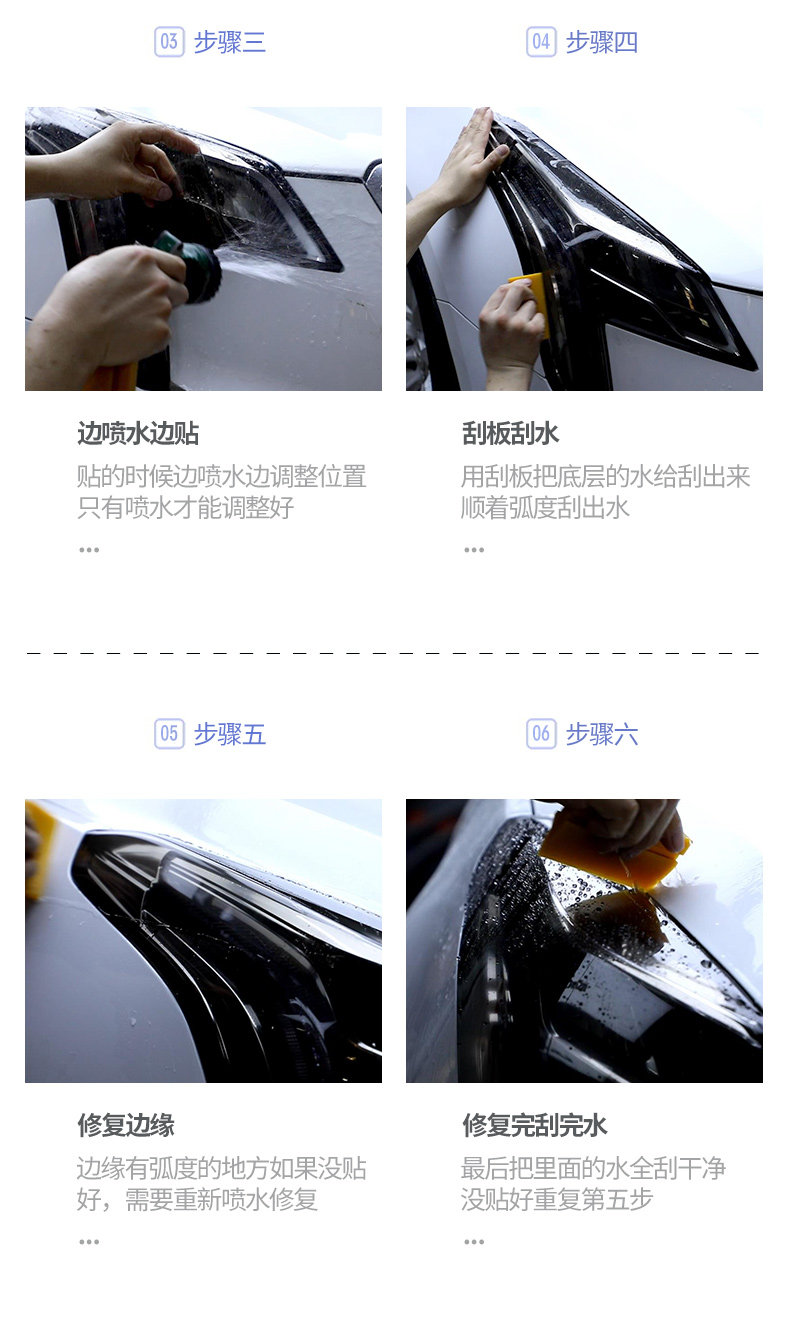 03 步骤三

边喷水边贴

贴的时候边喷水边调整位置
只有喷水才能调整好

...

04 步骤四

刮板刮水

用刮板把底层的水给刮出来
顺着弧度刮出水

...

05 步骤五

修复边缘

边缘有弧度的地方如果没贴好，需要重新喷水修复

...

06 步骤六

修复完刮完水

最后把里面的水全刮干净
没贴好重复第五步

...