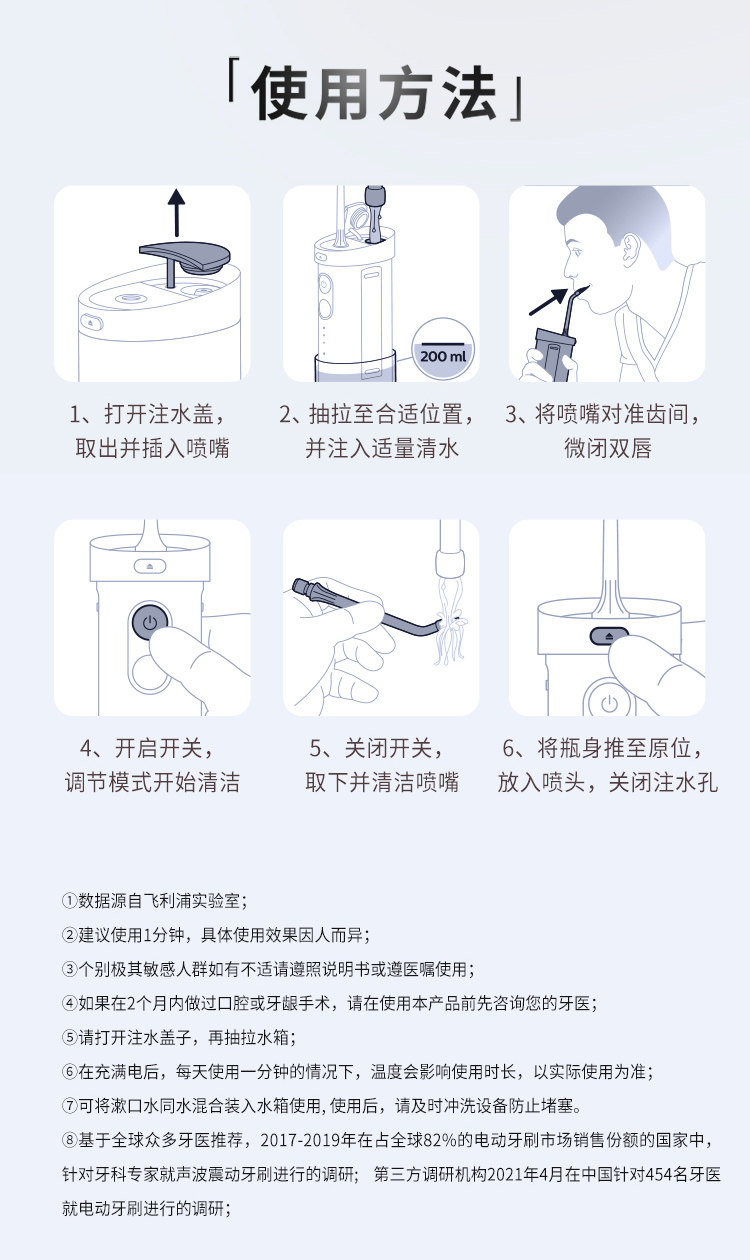 「使用方法」

200 ml

1、打开注水盖，取出并插入喷嘴

2、抽拉至合适位置，并注入适量清水

3、将喷嘴对准齿间，微闭双唇

4、开启开关，调节模式开始清洁

5、关闭开关，取下并清洁喷嘴

6、将瓶身推至原位，放入喷头，关闭注水孔

①数据源自飞利浦实验室；

②建议使用1分钟，具体使用效果因人而异；

③个别极其敏感人群如有不适请遵照说明书或遵医嘱使用；

④如果在2个月内做过口腔或牙龈手术，请在使用本产品前先咨询您的牙医；

⑤请打开注水盖子，再抽拉水箱；

⑥在充满电后，每天使用一分钟的情况下，温度会影响使用时长，以实际使用为准；

⑦可将漱口水同水混合装入水箱使用, 使用后，请及时冲洗设备防止堵塞。

⑧基于全球众多牙医推荐，2017-2019年在占全球82%的电动牙刷市场销售份额的国家中，针对牙科专家就声波震动牙刷进行的调研； 第三方调研机构2021年4月在中国针对454名牙医就电动牙刷进行的调研；