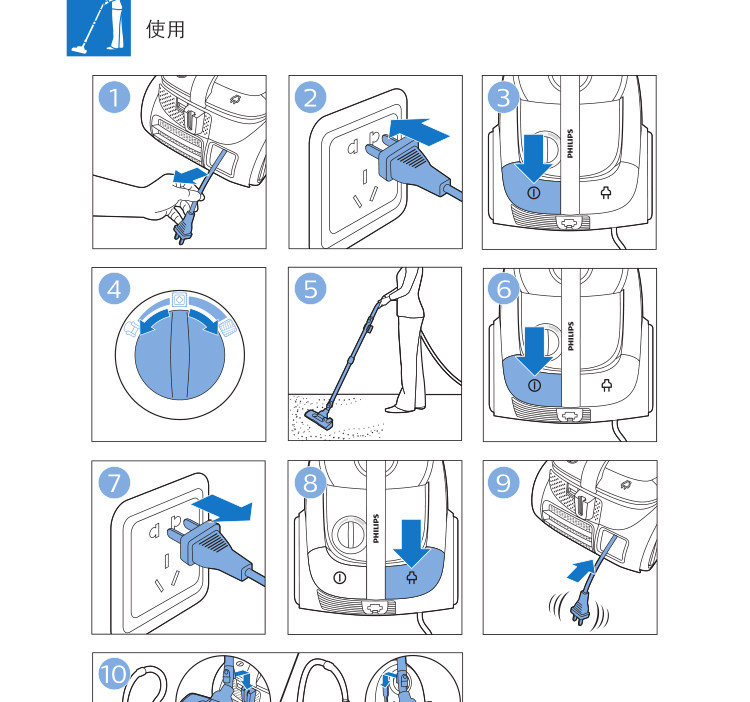 使用

1

2

3

PHILIPS

4

5

6

PHILIPS

7

8

PHILIPS

9

10