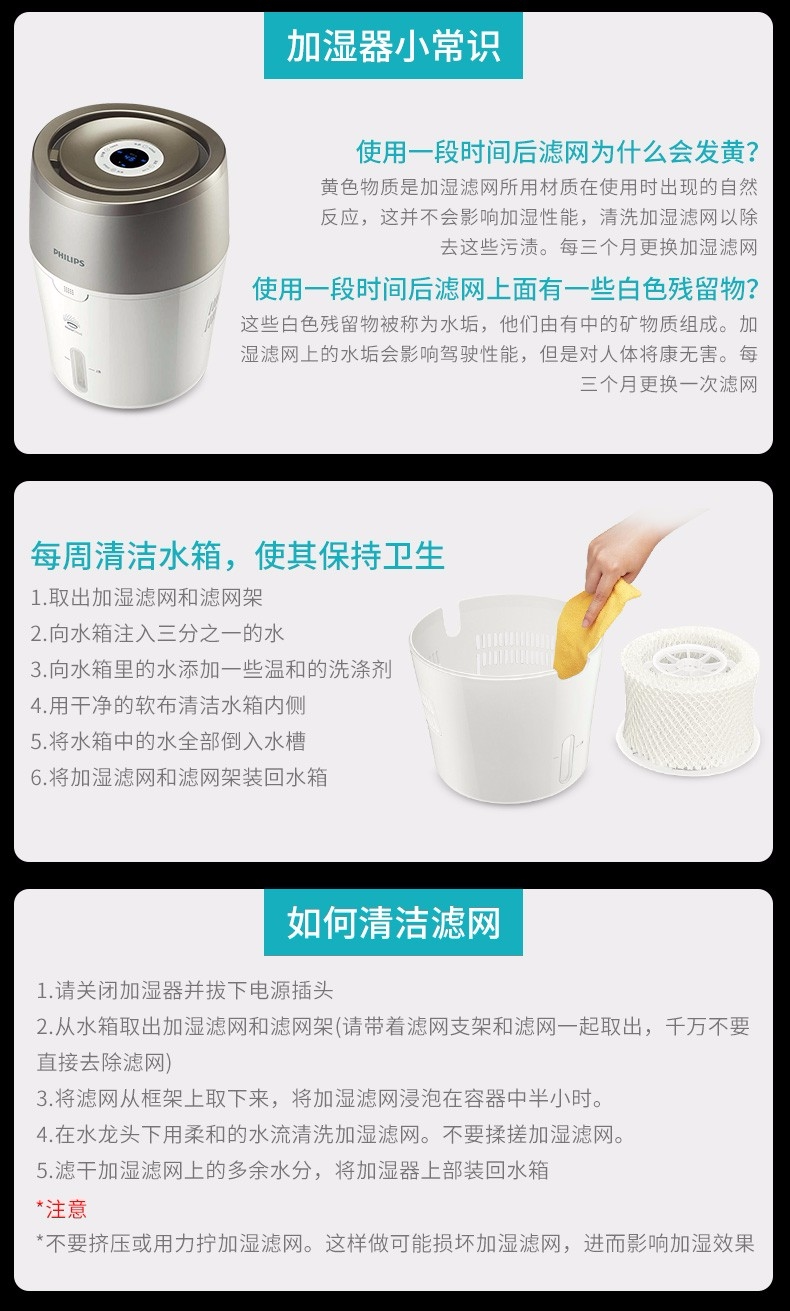 加湿器小常识

PHILIPS

使用一段时间后滤网为什么会发黄?
黄色物质是加湿滤网所用材质在使用时出现的自然反应，这并不会影响加湿性能，清洗加湿滤网以除去这些污渍。每三个月更换加湿滤网

使用一段时间后滤网上面有一些白色残留物?
这些白色残留物被称为水垢，他们由有中的矿物质组成。加湿滤网上的水垢会影响驾驶性能，但是对人体将康无害。每三个月更换一次滤网

每周清洁水箱，使其保持卫生
1.取出加湿滤网和滤网架
2.向水箱注入三分之一的水
3.向水箱里的水添加一些温和的洗涤剂
4.用干净的软布清洁水箱内侧
5.将水箱中的水全部倒入水槽
6.将加湿滤网和滤网架装回水箱

如何清洁滤网
1.请关闭加湿器并拔下电源插头
2.从水箱取出加湿滤网和滤网架(请带着滤网支架和滤网一起取出，千万不要直接去除滤网)
3.将滤网从框架上取下来，将加湿滤网浸泡在容器中半小时。
4.在水龙头下用柔和的水流清洗加湿滤网。不要揉搓加湿滤网。
5.滤干加湿滤网上的多余水分，将加湿器上部装回水箱
*注意
*不要挤压或用力拧加湿滤网。这样做可能损坏加湿滤网，进而影响加湿效果