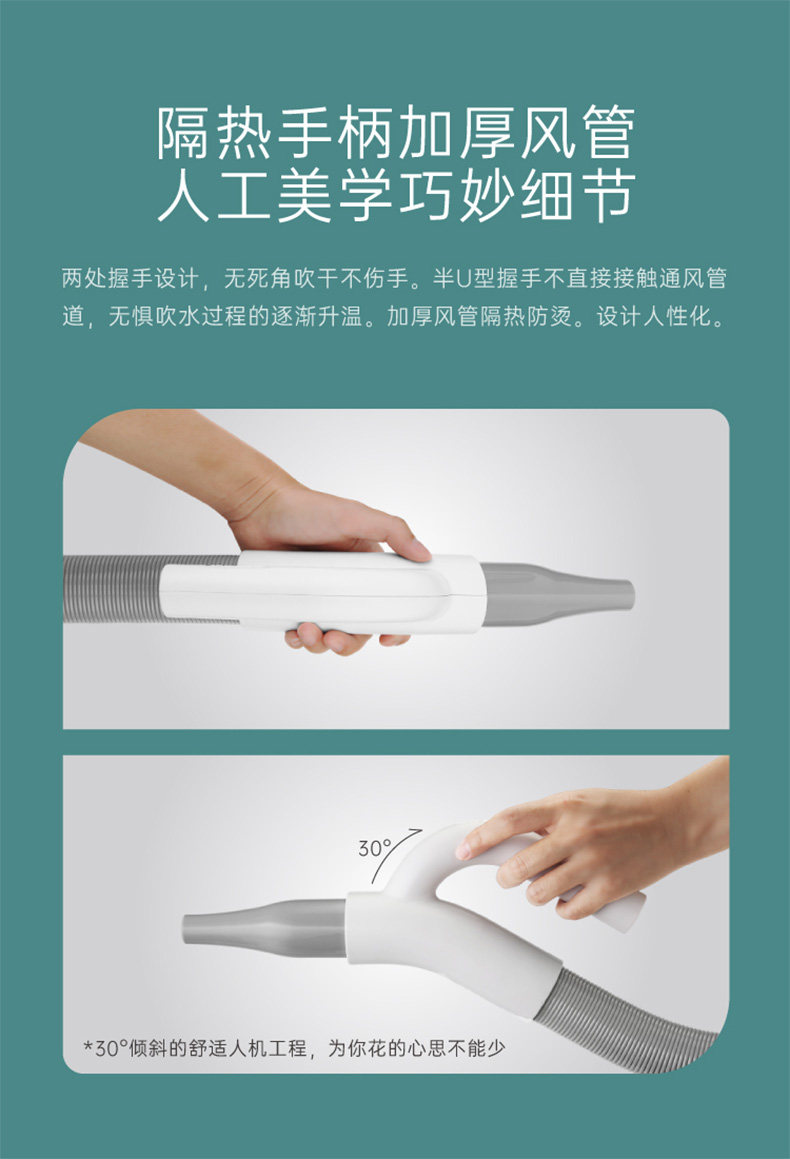 隔热手柄加厚风管
人工美学巧妙细节

两处握手设计，无死角吹干不伤手。半U型握手不直接接触通风管道，无惧吹水过程的逐渐升温。加厚风管隔热防烫。设计人性化。

30°

*30°倾斜的舒适人机工程，为你花的心思不能少