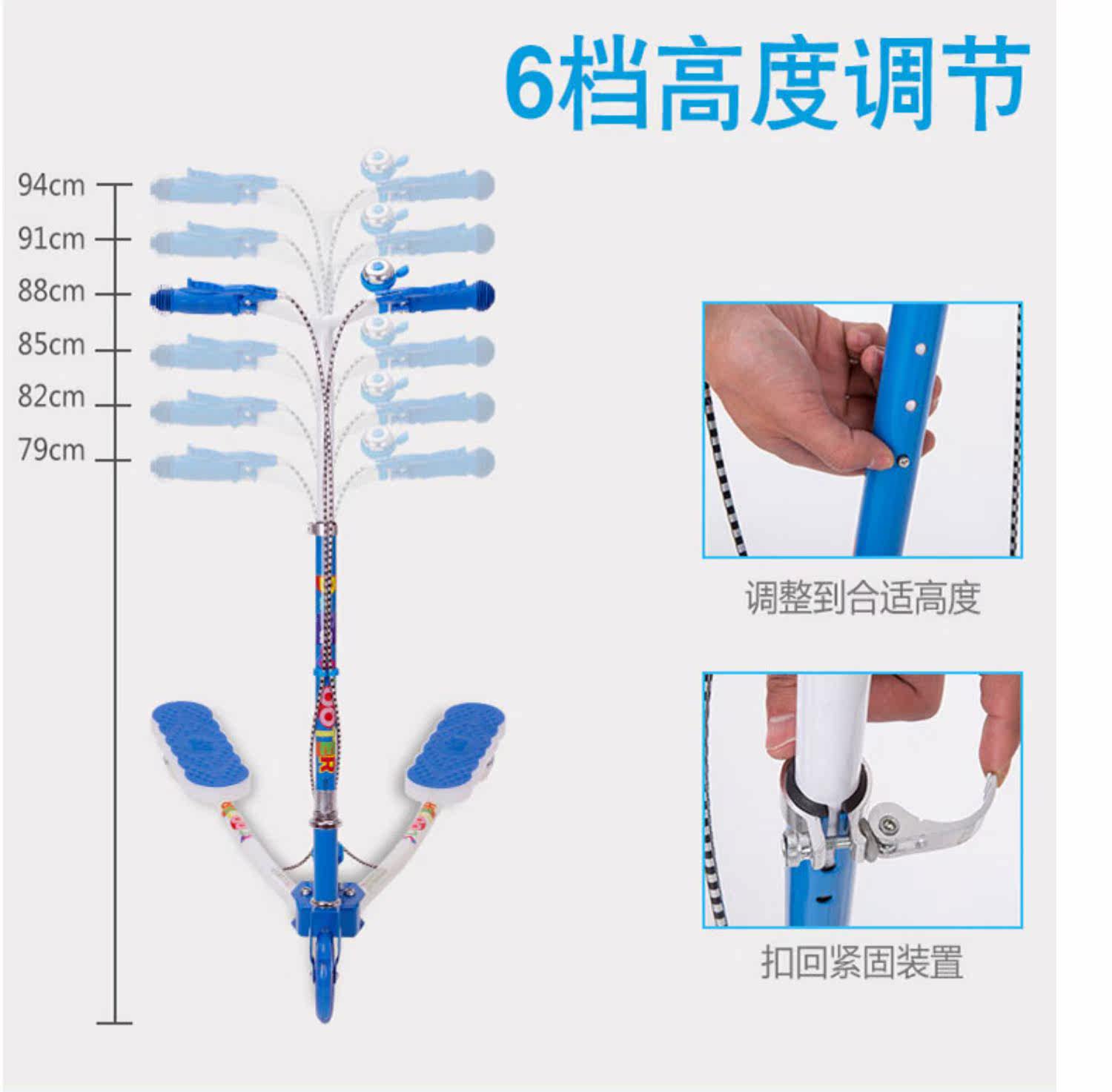 6档高度调节

94cm
91cm
88cm
85cm
82cm
79cm

调整到合适高度

扣回紧固装置