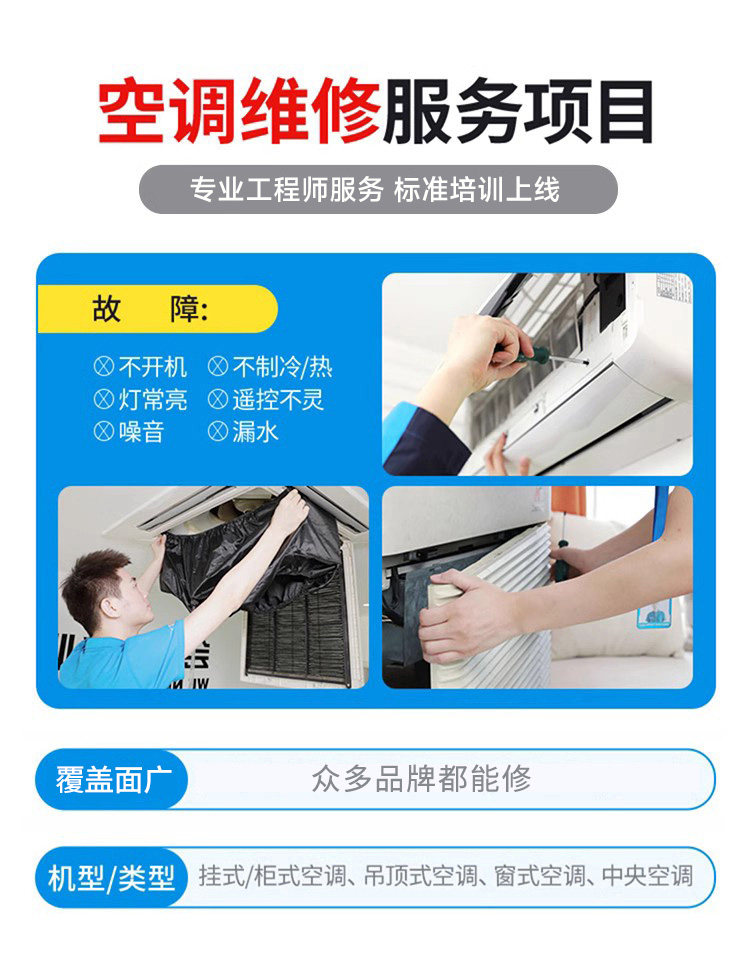 空调维修服务项目

专业工程师服务 标准培训上线

故 障:

⊗不开机 ⊗不制冷/热
⊗灯常亮 ⊗遥控不灵
⊗噪音 ⊗漏水

覆盖面广 众多品牌都能修

机型/类型 挂式/柜式空调、吊顶式空调、窗式空调、中央空调