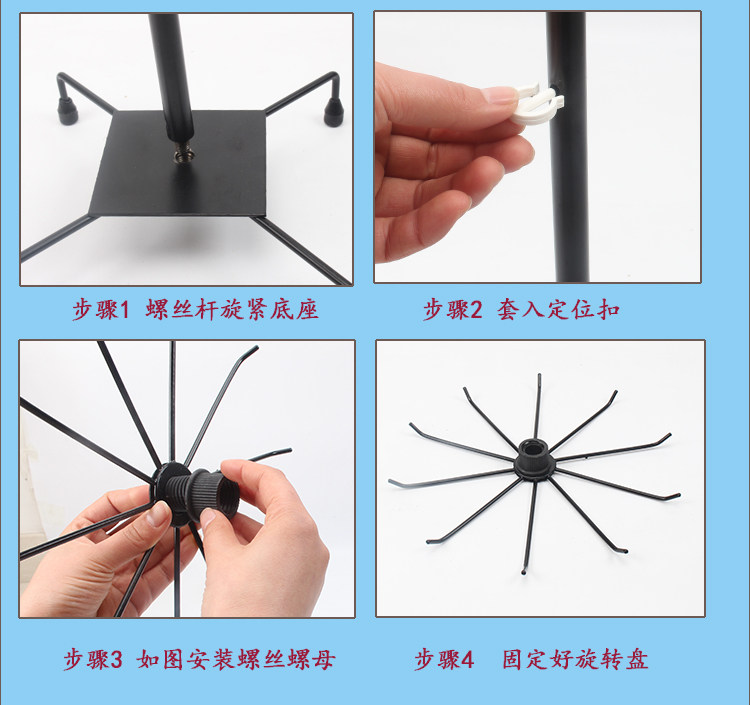 步骤1 螺丝杆旋紧底座

步骤2 套入定位扣

步骤3 如图安装螺丝螺母

步骤4 固定好旋转盘