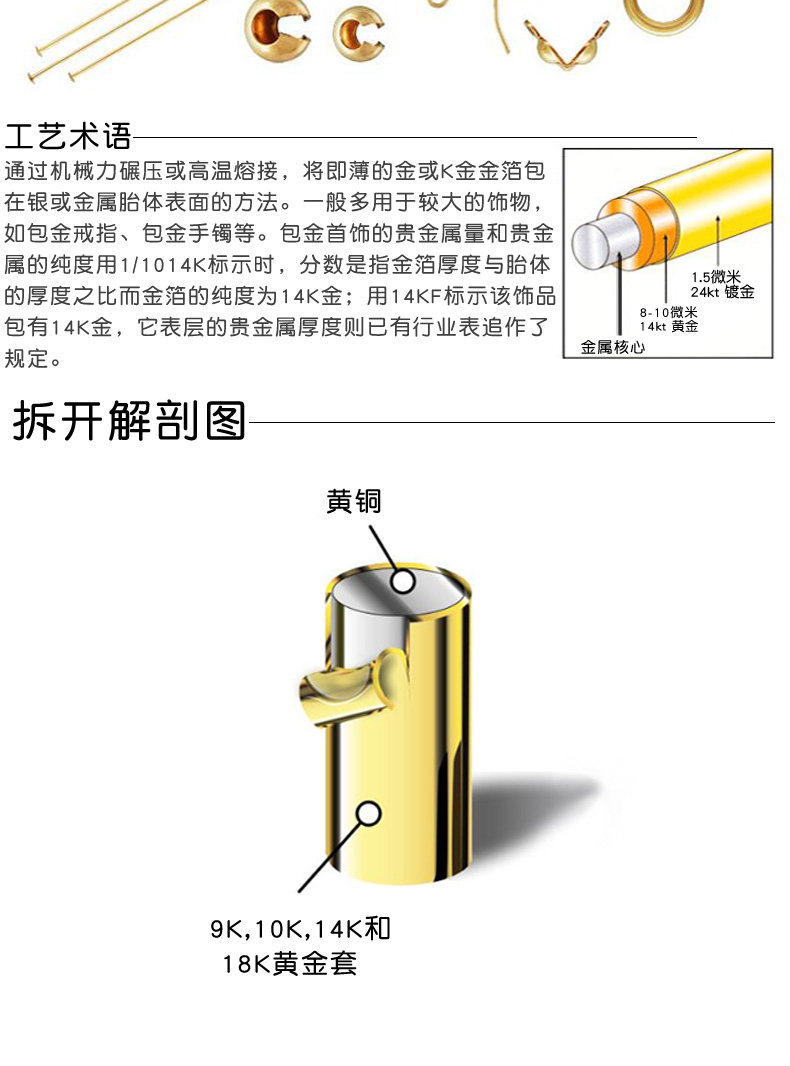 工艺术语

通过机械力碾压或高温熔接，将即薄的金或K金金箔包在银或金属胎体表面的方法。一般多用于较大的饰物，如包金戒指、包金手镯等。包金首饰的贵金属量和贵金属的纯度用1/1014K标示时，分数是指金箔厚度与胎体的厚度之比而金箔的纯度为14K金；用14KF标示该饰品包有14K金，它表层的贵金属厚度则已有行业表追作了规定。

1.5微米
24kt 镀金

8-10微米
14kt 黄金

金属核心

拆开解剖图

黄铜

9K,10K,14K和
18K黄金套