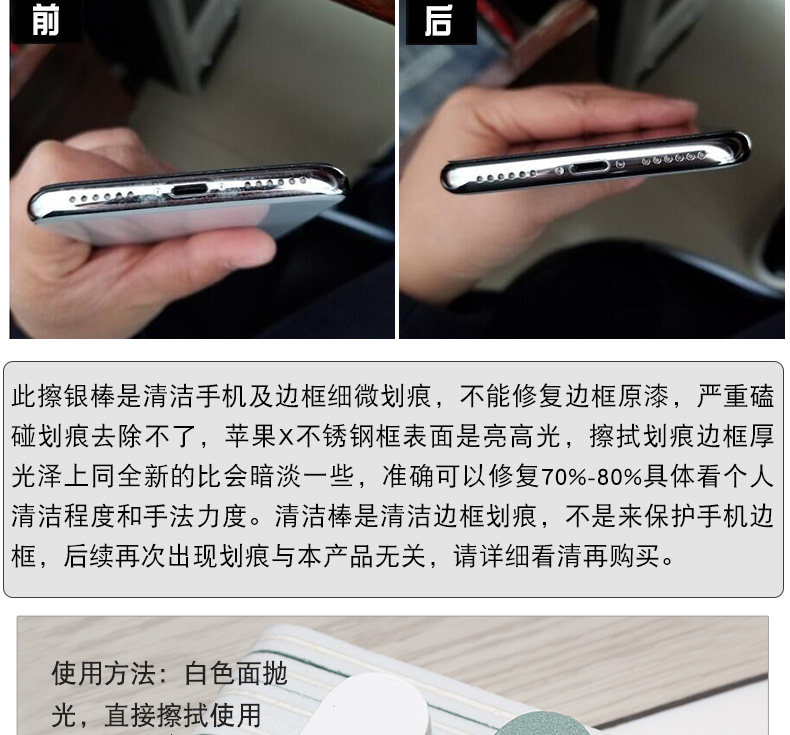 前

后

此擦银棒是清洁手机及边框细微划痕，不能修复边框原漆，严重磕碰划痕去除不了，苹果X不锈钢框表面是亮高光，擦拭划痕边框厚光泽上同全新的比会暗淡一些，准确可以修复70%-80%具体看个人清洁程度和手法力度。清洁棒是清洁边框划痕，不是来保护手机边框，后续再次出现划痕与本产品无关，请详细看清再购买。

使用方法：白色面抛光，直接擦拭使用