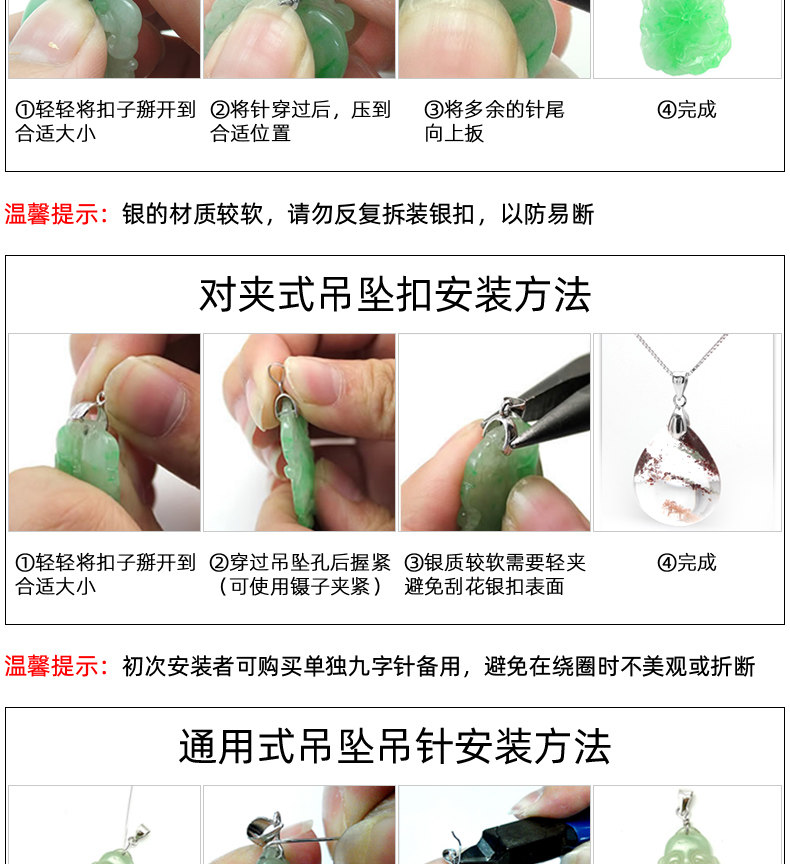 ①轻轻将扣子掰开到合适大小

②将针穿过后，压到合适位置

③将多余的针尾向上扳

④完成

温馨提示：银的材质较软，请勿反复拆装银扣，以防易断

对夹式吊坠扣安装方法

①轻轻将扣子掰开到合适大小

②穿过吊坠孔后握紧（可使用镊子夹紧）

③银质较软需要轻夹避免刮花银扣表面

④完成

温馨提示：初次安装者可购买单独九字针备用，避免在绕圈时不美观或折断

通用式吊坠吊针安装方法