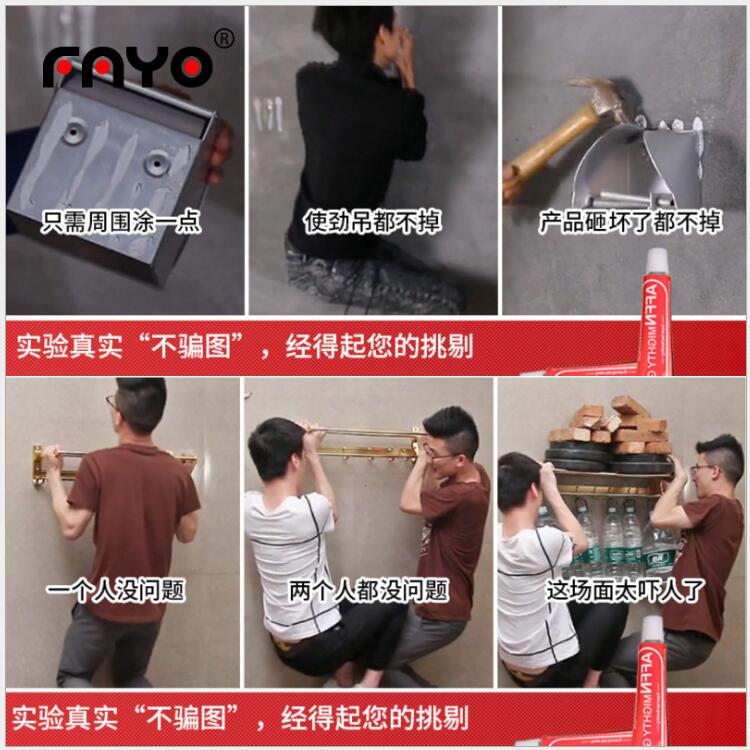 FAYO®

只需周围涂一点

使劲吊都不掉

产品砸坏了都不掉

AFFNMIGHTY G

实验真实“不骗图”，经得起您的挑剔

一个人没问题

两个人都没问题

这场面太吓人了

AFFNMIGHTY G

实验真实“不骗图”，经得起您的挑剔