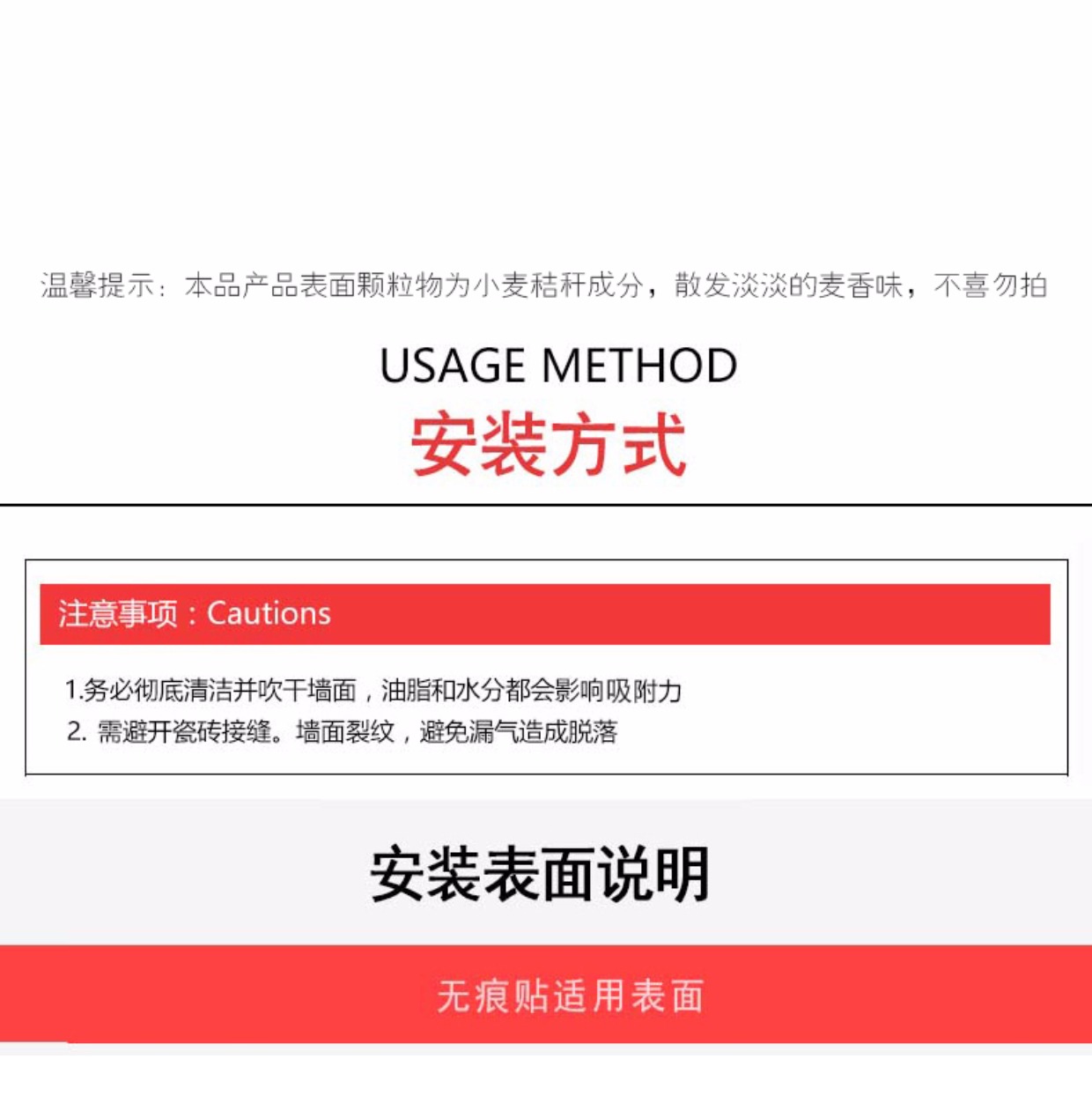 温馨提示：本品产品表面颗粒物为小麦秸秆成分，散发淡淡的麦香味，不喜勿拍

USAGE METHOD

安装方式

注意事项：Cautions

1.务必彻底清洁并吹干墙面，油脂和水分都会影响吸附力
2. 需避开瓷砖接缝。墙面裂纹，避免漏气造成脱落

安装表面说明

无痕贴适用表面