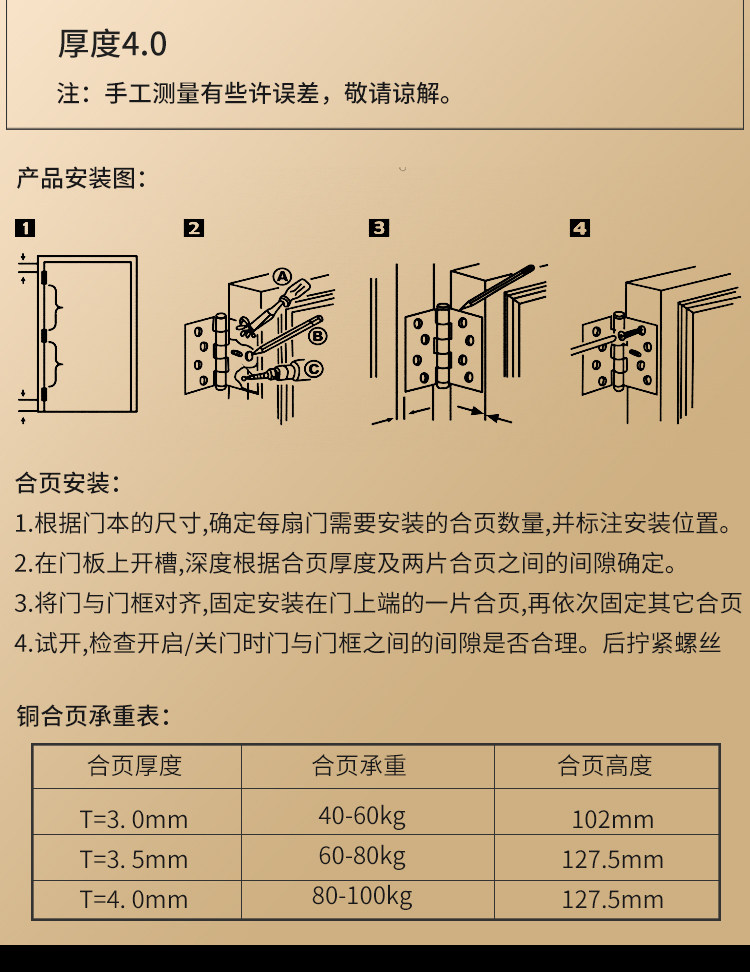 厚度4.0

注：手工测量有些许误差，敬请谅解。

产品安装图：

1

2

A

B

C

3

4

合页安装：

1.根据门本的尺寸,确定每扇门需要安装的合页数量,并标注安装位置。

2.在门板上开槽,深度根据合页厚度及两片合页之间的间隙确定。

3.将门与门框对齐,固定安装在门上端的一片合页,再依次固定其它合页

4.试开,检查开启/关门时门与门框之间的间隙是否合理。后拧紧螺丝

铜合页承重表：

| 合页厚度 | 合页承重 | 合页高度 |
|---|---|---|
| T=3. 0mm | 40-60kg | 102mm |
| T=3. 5mm | 60-80kg | 127.5mm |
| T=4. 0mm | 80-100kg | 127.5mm |