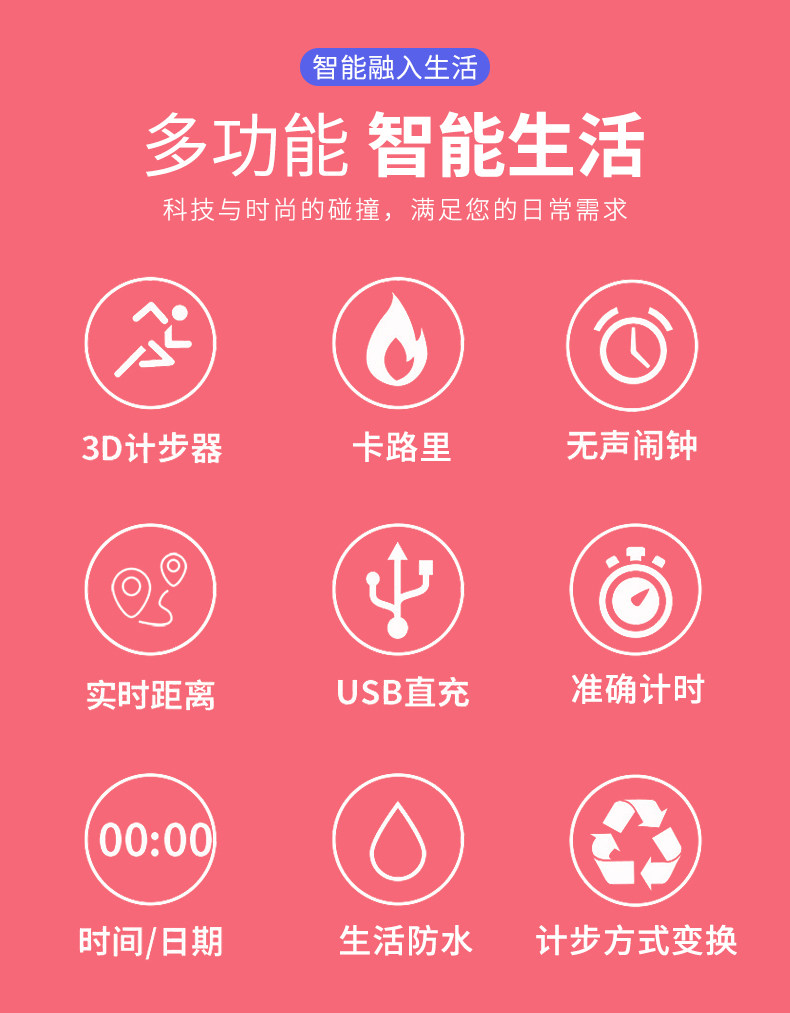 智能融入生活

多功能 智能生活

科技与时尚的碰撞，满足您的日常需求

3D计步器

卡路里

无声闹钟

实时距离

USB直充

准确计时

00:00

时间/日期

生活防水

计步方式变换