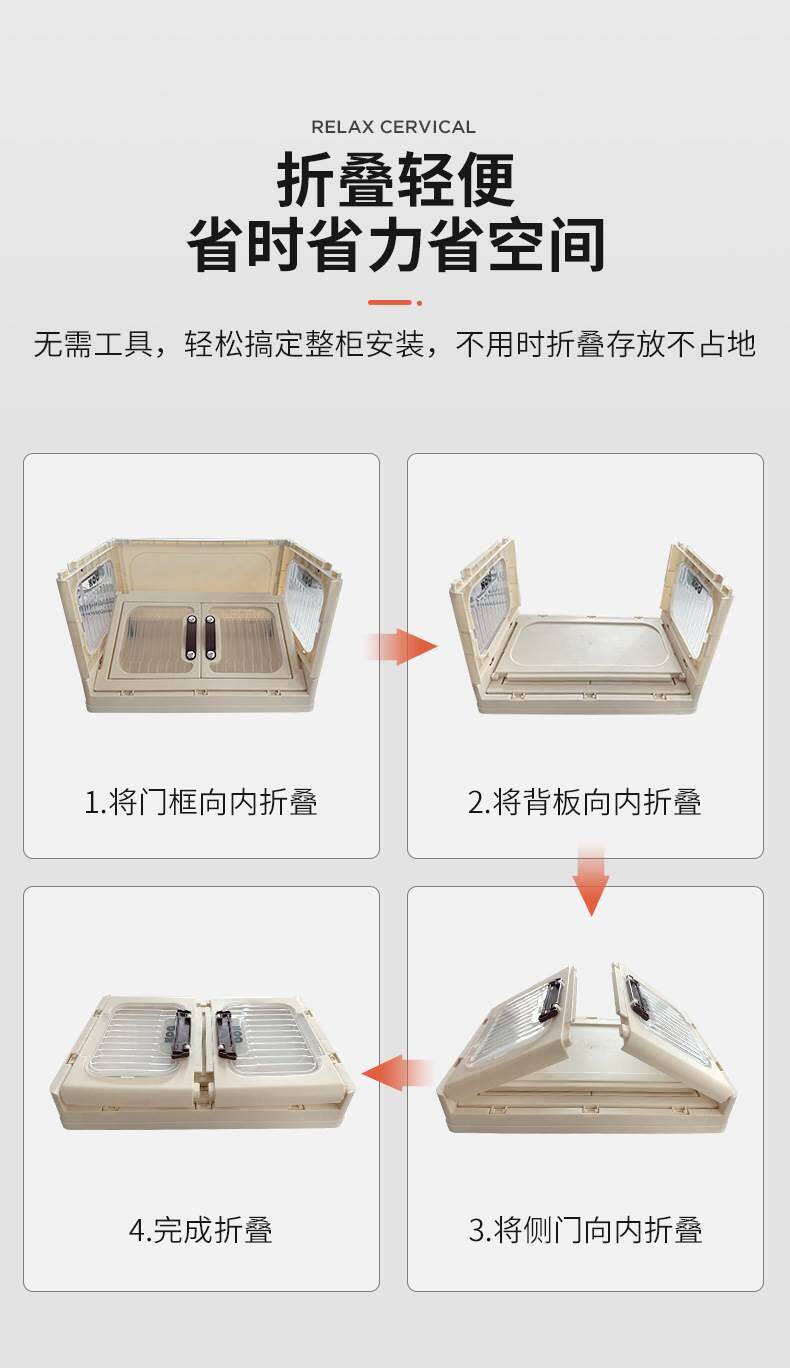 RELAX CERVICAL

折叠轻便
省时省力省空间

无需工具，轻松搞定整柜安装，不用时折叠存放不占地

1.将门框向内折叠

2.将背板向内折叠

4.完成折叠

3.将侧门向内折叠